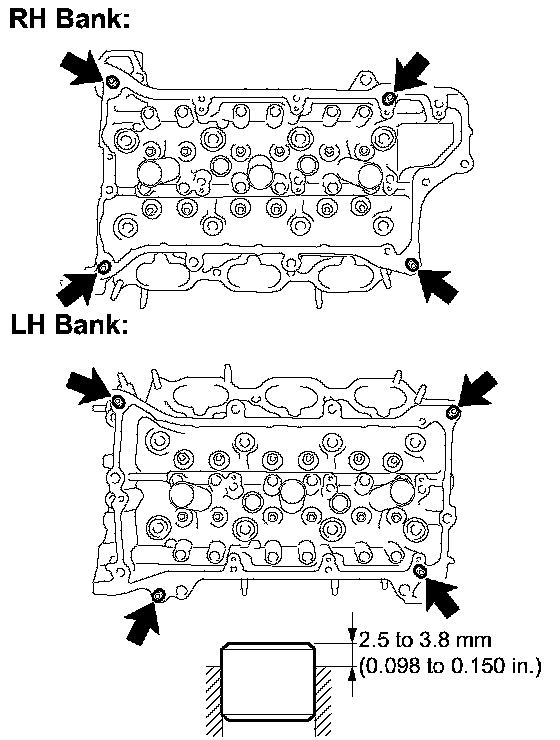 RH Bank:

LH Bank:

2.5 to 3.8 mm
(0.098 to 0.150 in.)