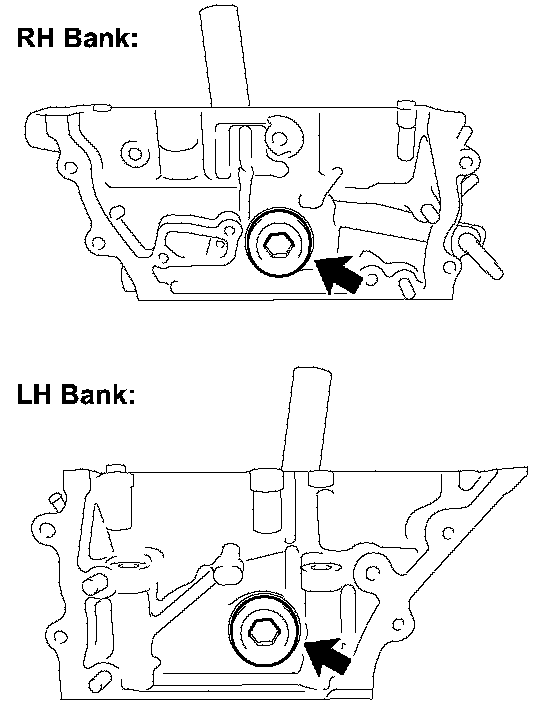 RH Bank:

LH Bank: