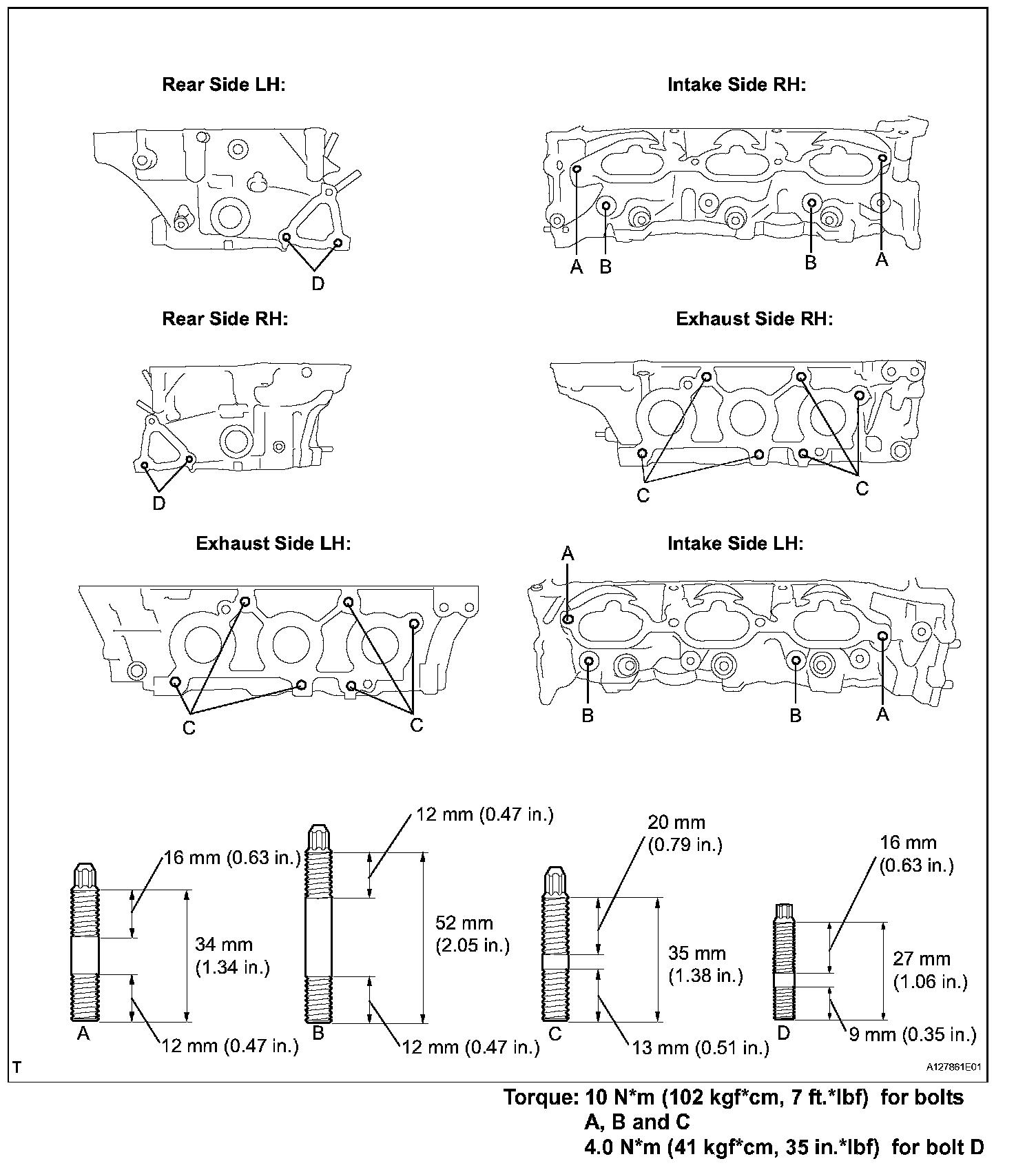 Rear Side LH:

D

Intake Side RH:

A B B A

Rear Side RH:

D

Exhaust Side RH:

C C

Exhaust Side LH:

C C

Intake Side LH:

A

B B A

16 mm (0.63 in.)

34 mm (1.34 in.)

A

12 mm (0.47 in.)

12 mm (0.47 in.)

52 mm (2.05 in.)

B

12 mm (0.47 in.)

20 mm (0.79 in.)

35 mm (1.38 in.)

C

13 mm (0.51 in.)

16 mm (0.63 in.)

27 mm (1.06 in.)

D

9 mm (0.35 in.)

T

A127861E01

Torque: 10 N*m (102 kgf*cm, 7 ft.*lbf) for bolts A, B and C
4.0 N*m (41 kgf*cm, 35 in.*lbf) for bolt D