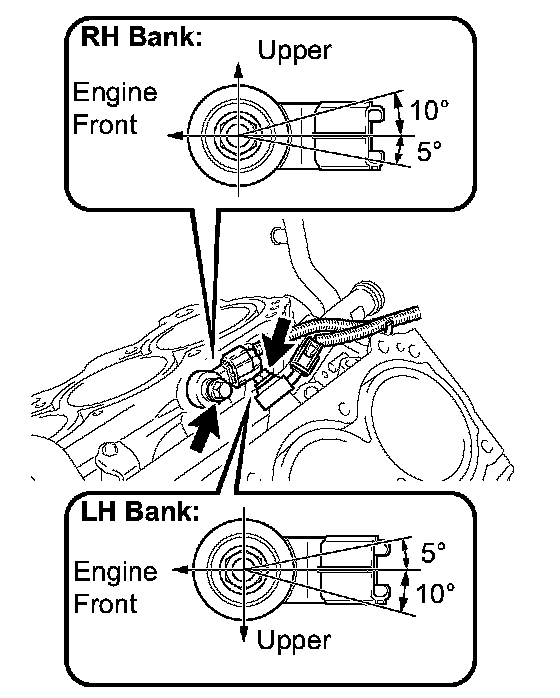 RH Bank:
Upper
Engine Front
10°
5°

LH Bank:
Engine Front
5°
10°
Upper