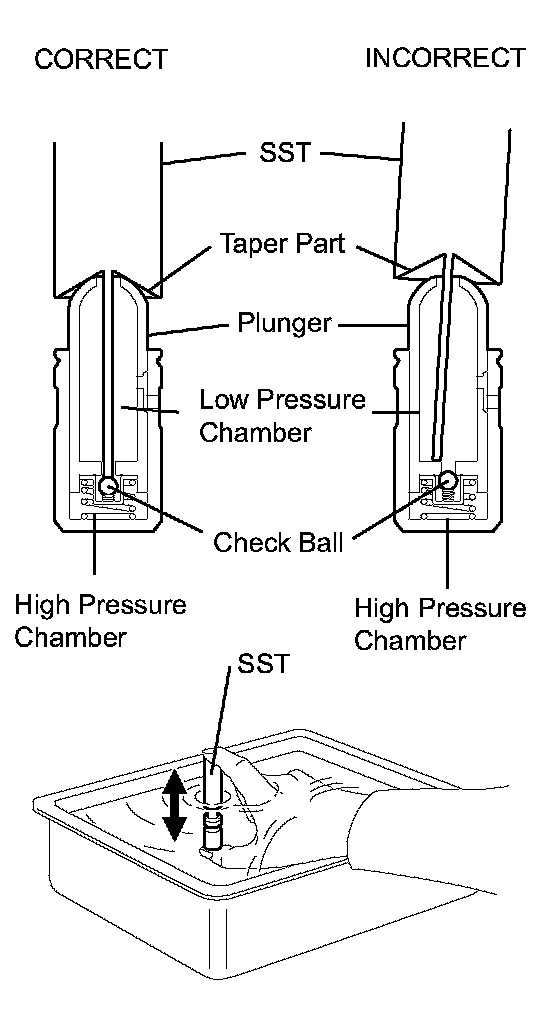 CORRECT

INCORRECT

SST

Taper Part

Plunger

Low Pressure Chamber

Check Ball

High Pressure Chamber

High Pressure Chamber

SST