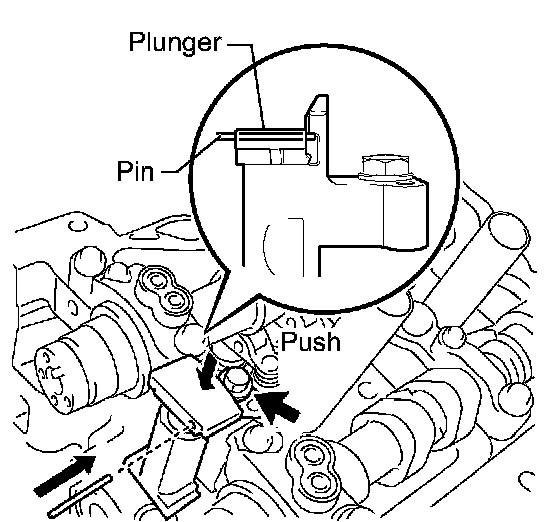 Plunger
Pin
Push