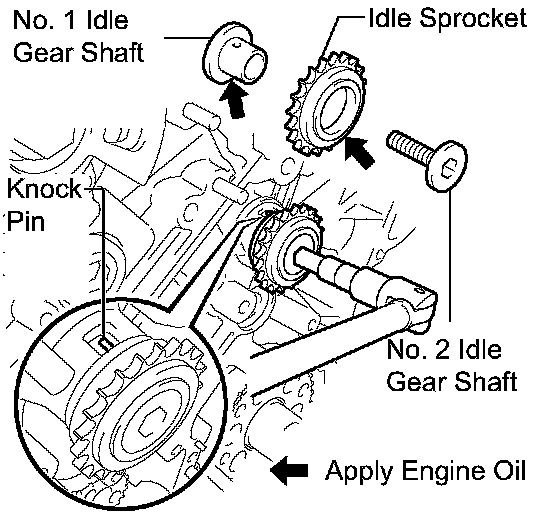 No. 1 Idle Gear Shaft

Idle Sprocket

Knock Pin

No. 2 Idle Gear Shaft

Apply Engine Oil