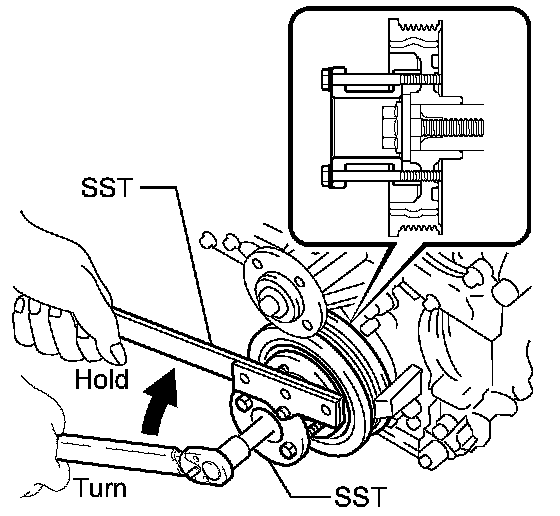 SST
Hold
Turn
SST