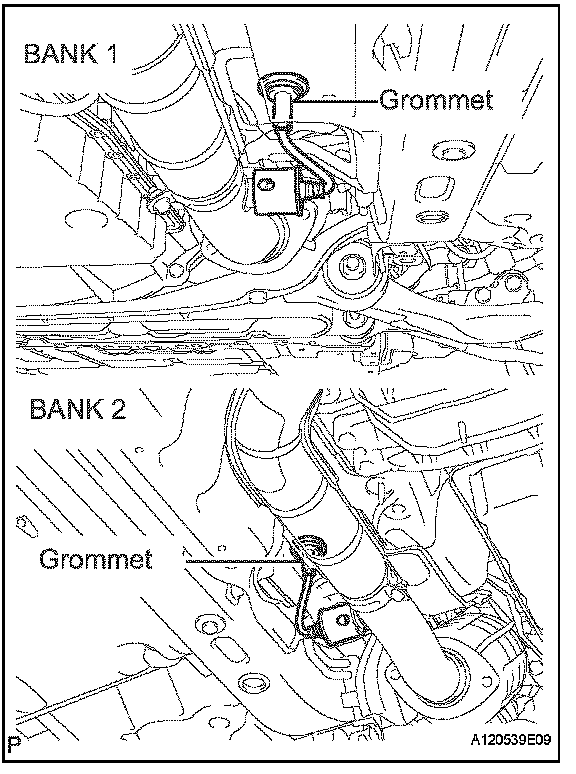 BANK 1

Grommet

BANK 2

Grommet

P

A120539E09