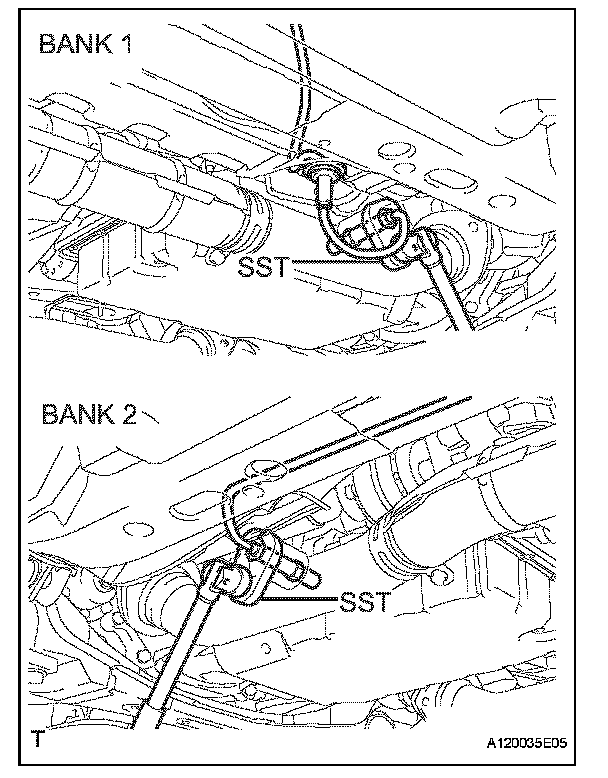 BANK 1

SST

BANK 2

SST

T

A120035E05