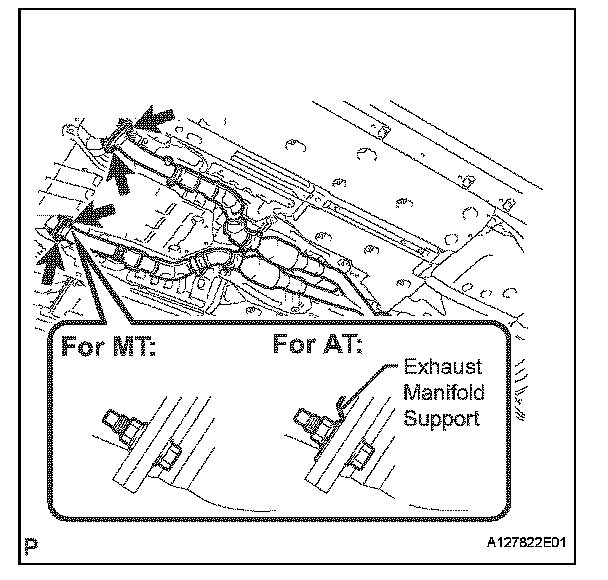 For MT:

For AT:

Exhaust Manifold Support

P

A127822E01