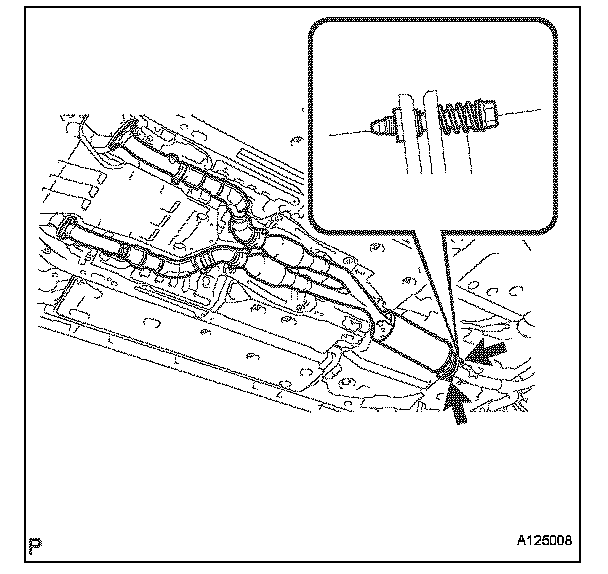 P

A125008