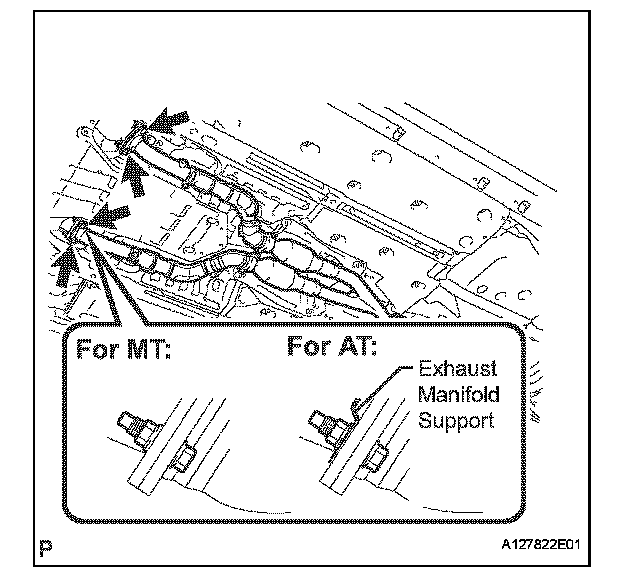 For MT:

For AT:

Exhaust Manifold Support

P

A127822E01