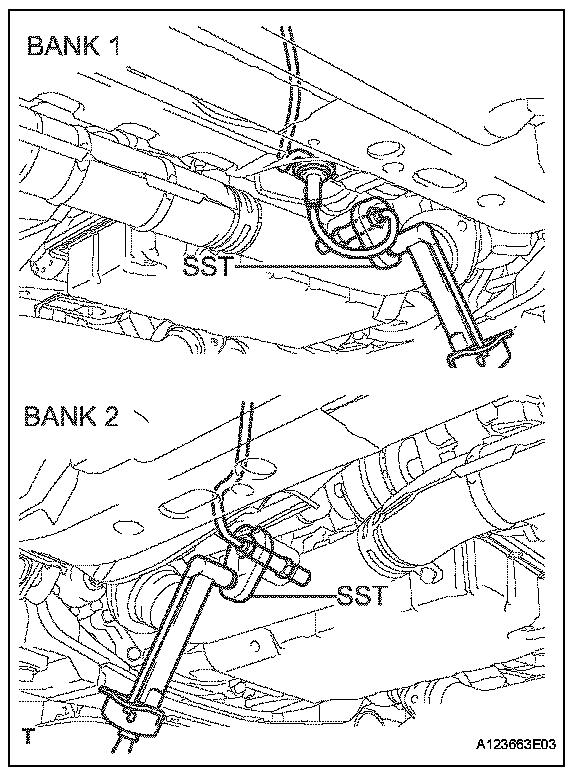 BANK 1

SST

BANK 2

SST

T

A123663E03