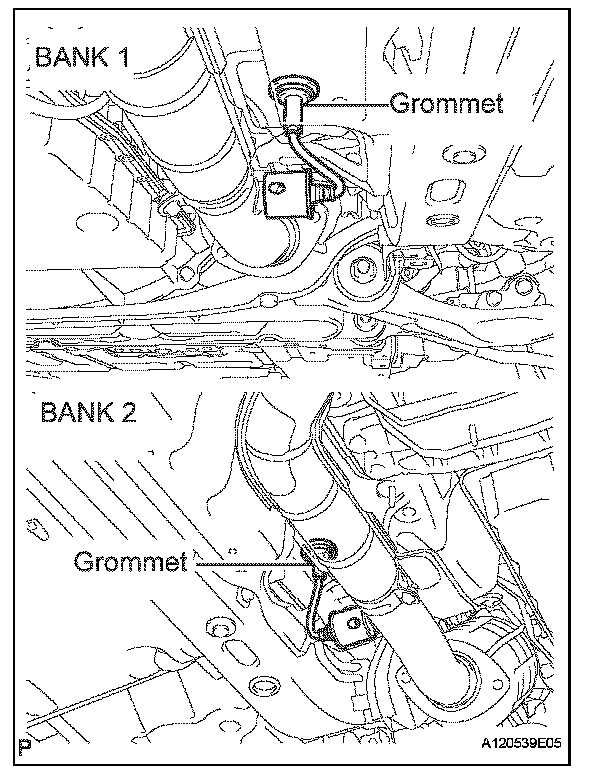 BANK 1

Grommet

BANK 2

Grommet

P

A120539E05