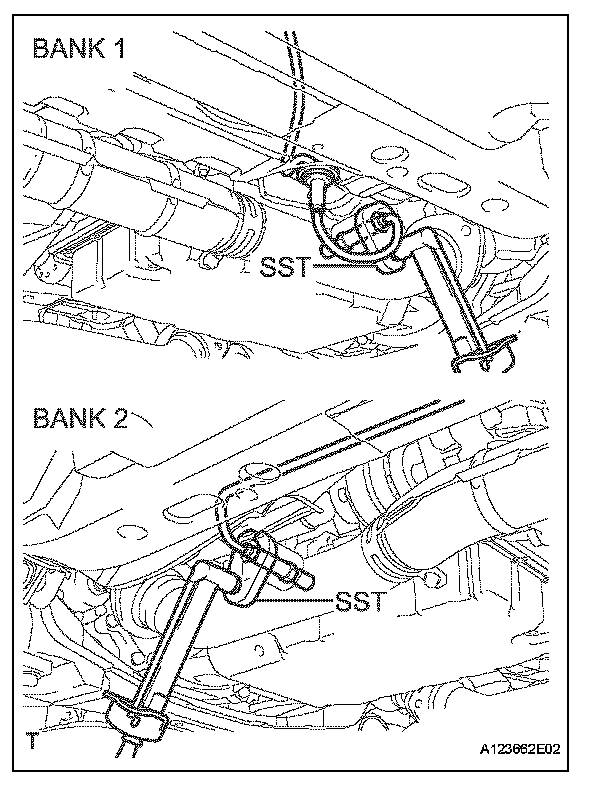 BANK 1

SST

BANK 2

SST

T

A123662E02