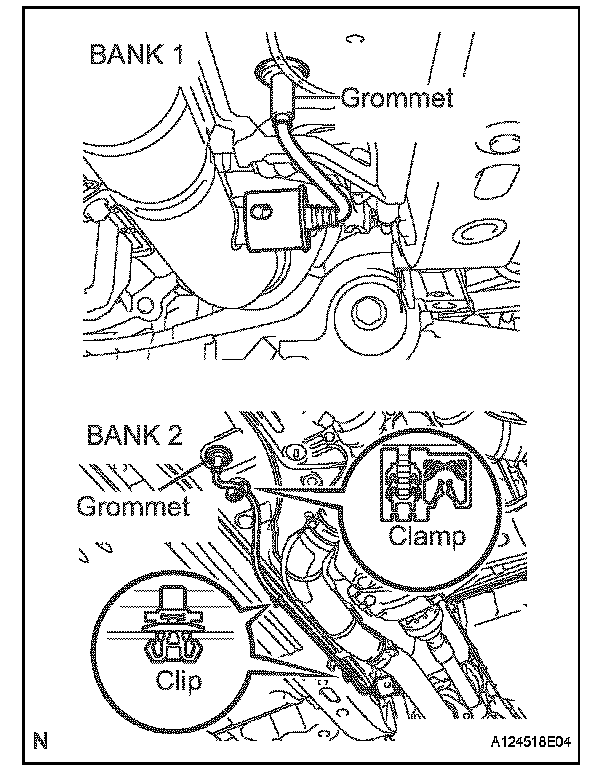 BANK 1

Grommet

BANK 2

Grommet

Clamp

Clip

N

A124518E04