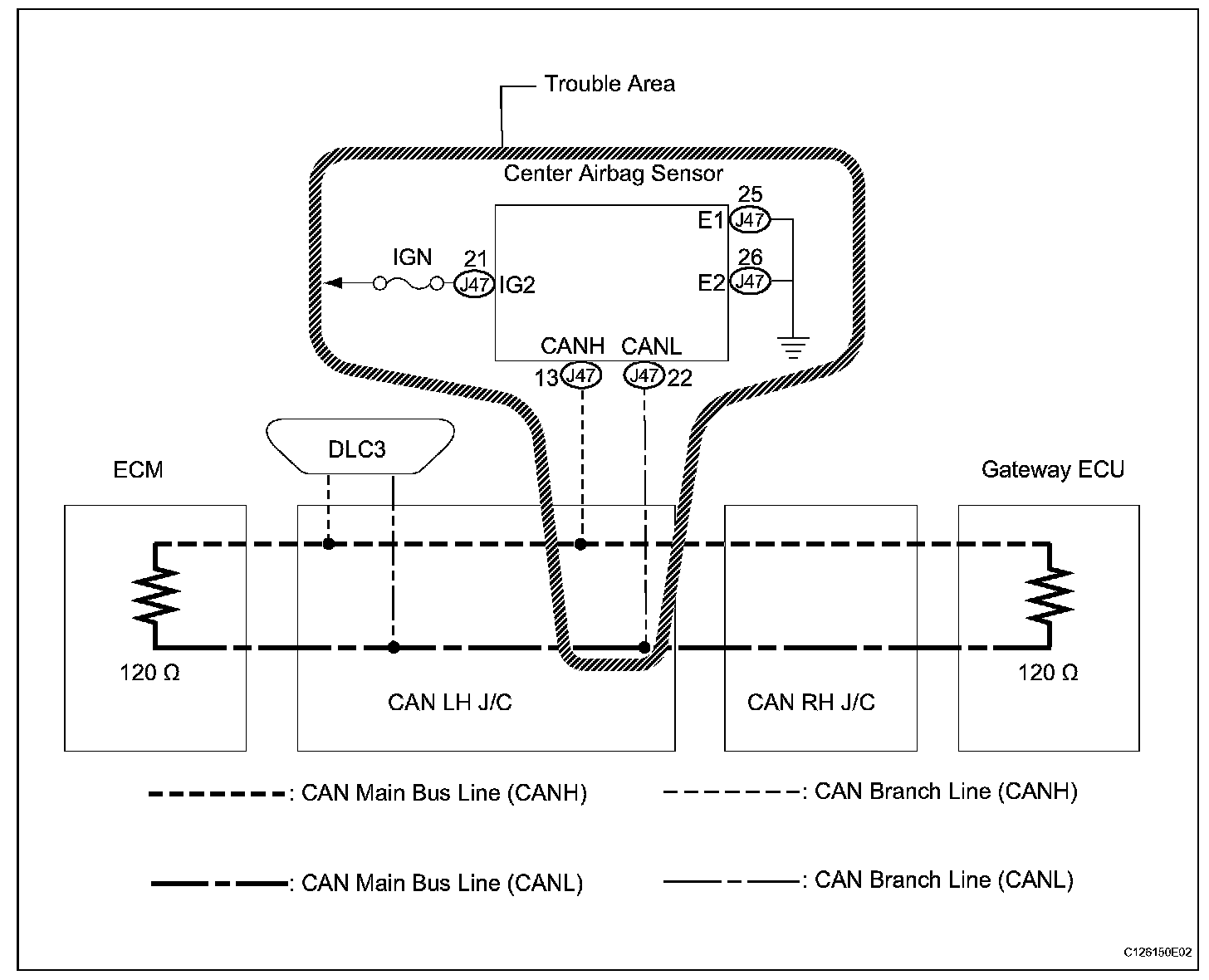 Trouble Area

Center Airbag Sensor

25
E1 J47

26
E2 J47

IGN
21
J47 IG2

CANH CANL
13 J47 J47 22

DLC3

ECM

Gateway ECU

120 Ω

120 Ω

CAN LH J/C

CAN RH J/C

: CAN Main Bus Line (CANH)

: CAN Branch Line (CANH)

: CAN Main Bus Line (CANL)

: CAN Branch Line (CANL)

C126150E02