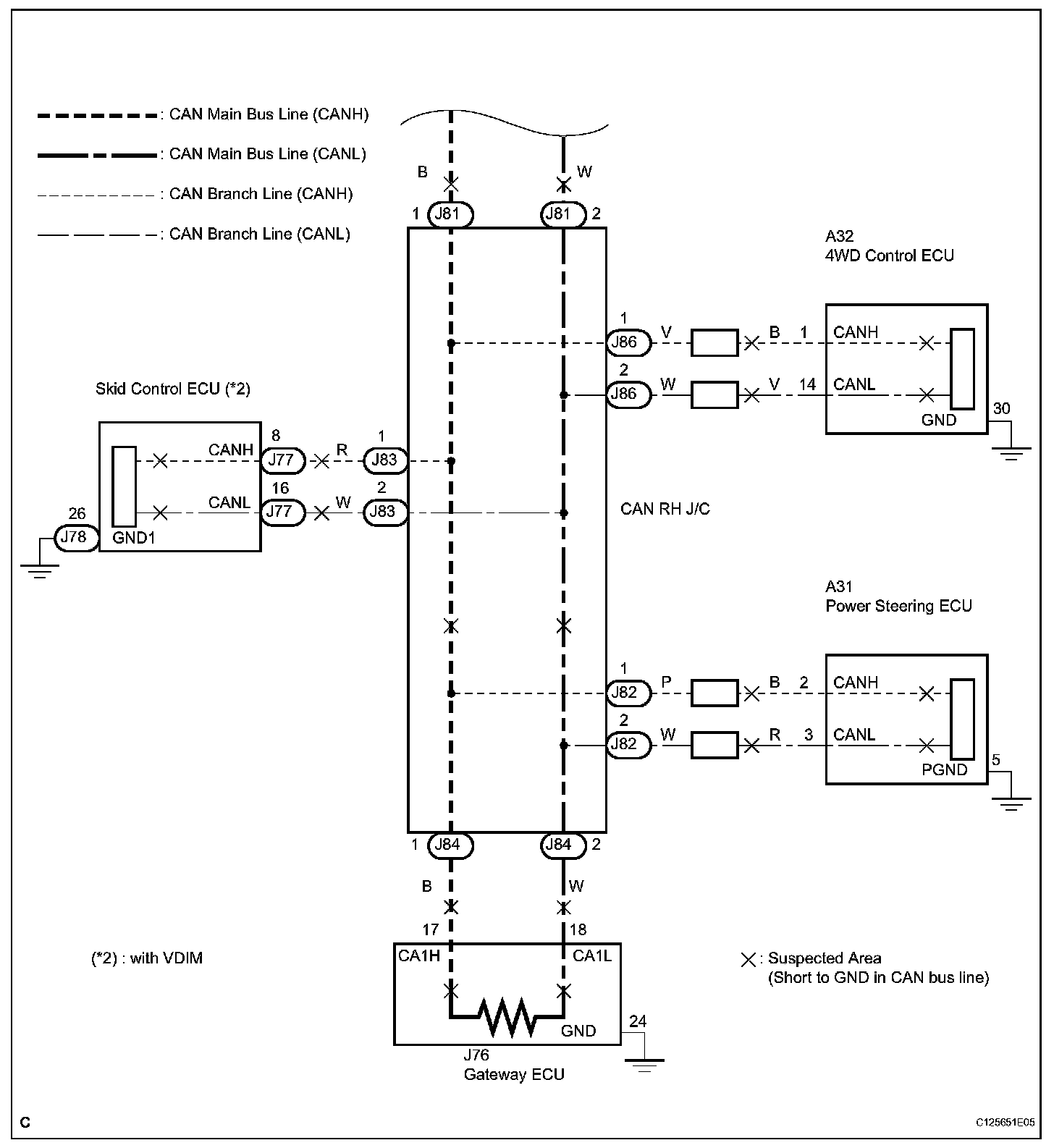 : CAN Main Bus Line (CANH)
: CAN Main Bus Line (CANL)
: CAN Branch Line (CANH)
: CAN Branch Line (CANL)

B
W
1 J81
J81 2

A32
4WD Control ECU

1 J86 V B 1 CANH
2 J86 W V 14 CANL
GND 30

Skid Control ECU (*2)

CANH 8 J77 R 1 J83
CANL 16 J77 W 2 J83
26 J78 GND1

CAN RH J/C

A31
Power Steering ECU

1 J82 P B 2 CANH
2 J82 W R 3 CANL
PGND 5

1 J84
J84 2
B
W
17
18
CA1H
CA1L
GND
24
J76
Gateway ECU

(*2) : with VDIM

: Suspected Area
(Short to GND in CAN bus line)

C
C125651E05