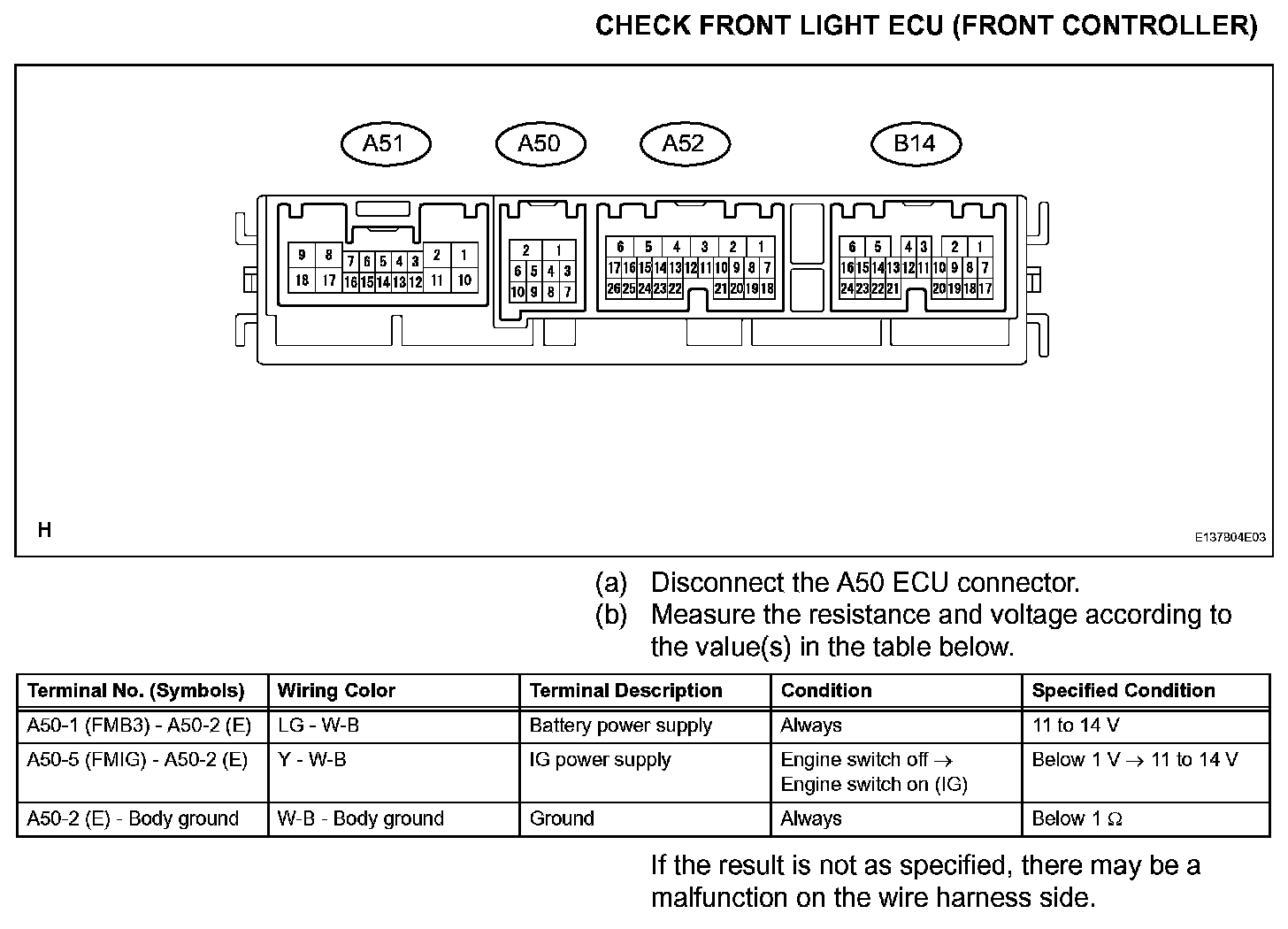 CHECK FRONT LIGHT ECU (FRONT CONTROLLER)

A51 A50 A52 B14

9 8 7 6 5 4 3 2 1
18 17 16 15 14 13 12 11 10

2 1
6 5 4 3
10 9 8 7

6 5 4 3 2 1
17 16 15 14 13 12 11 10 9 8 7
26 25 24 23 22 21 20 19 18

6 5 4 3 2 1
16 15 14 13 12 11 10 9 8 7
24 23 22 21 20 19 18 17

H

E137804E03

(a) Disconnect the A50 ECU connector.
(b) Measure the resistance and voltage according to the value(s) in the table below.

| Terminal No. (Symbols) | Wiring Color | Terminal Description | Condition | Specified Condition |
|---|---|---|---|---|
| A50-1 (FMB3) - A50-2 (E) | LG - W-B | Battery power supply | Always | 11 to 14 V |
| A50-5 (FMIG) - A50-2 (E) | Y - W-B | IG power supply | Engine switch off $\rightarrow$ Engine switch on (IG) | Below 1 V $\rightarrow$ 11 to 14 V |
| A50-2 (E) - Body ground | W-B - Body ground | Ground | Always | Below 1 $\Omega$ |

If the result is not as specified, there may be a malfunction on the wire harness side.