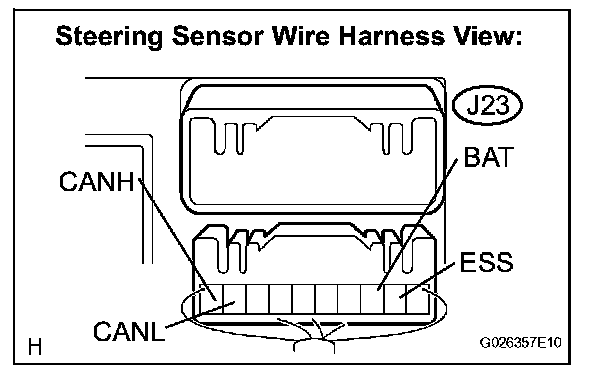 Steering Sensor Wire Harness View:

J23

BAT

CANH

ESS

CANL

H

G026357E10