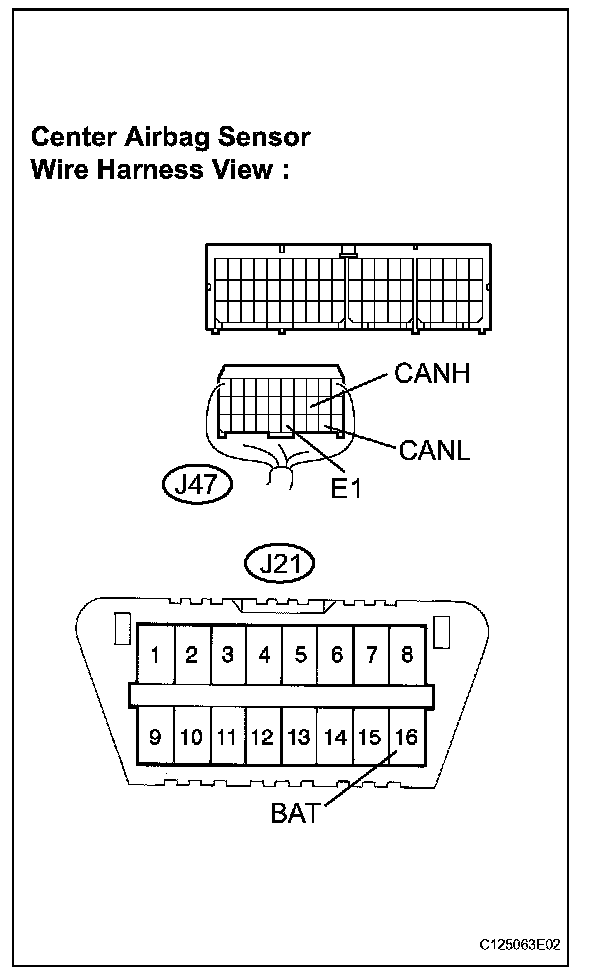 Center Airbag Sensor
Wire Harness View :

CANH
CANL
J47
E1

J21

1 2 3 4 5 6 7 8
9 10 11 12 13 14 15 16

BAT

C125063E02