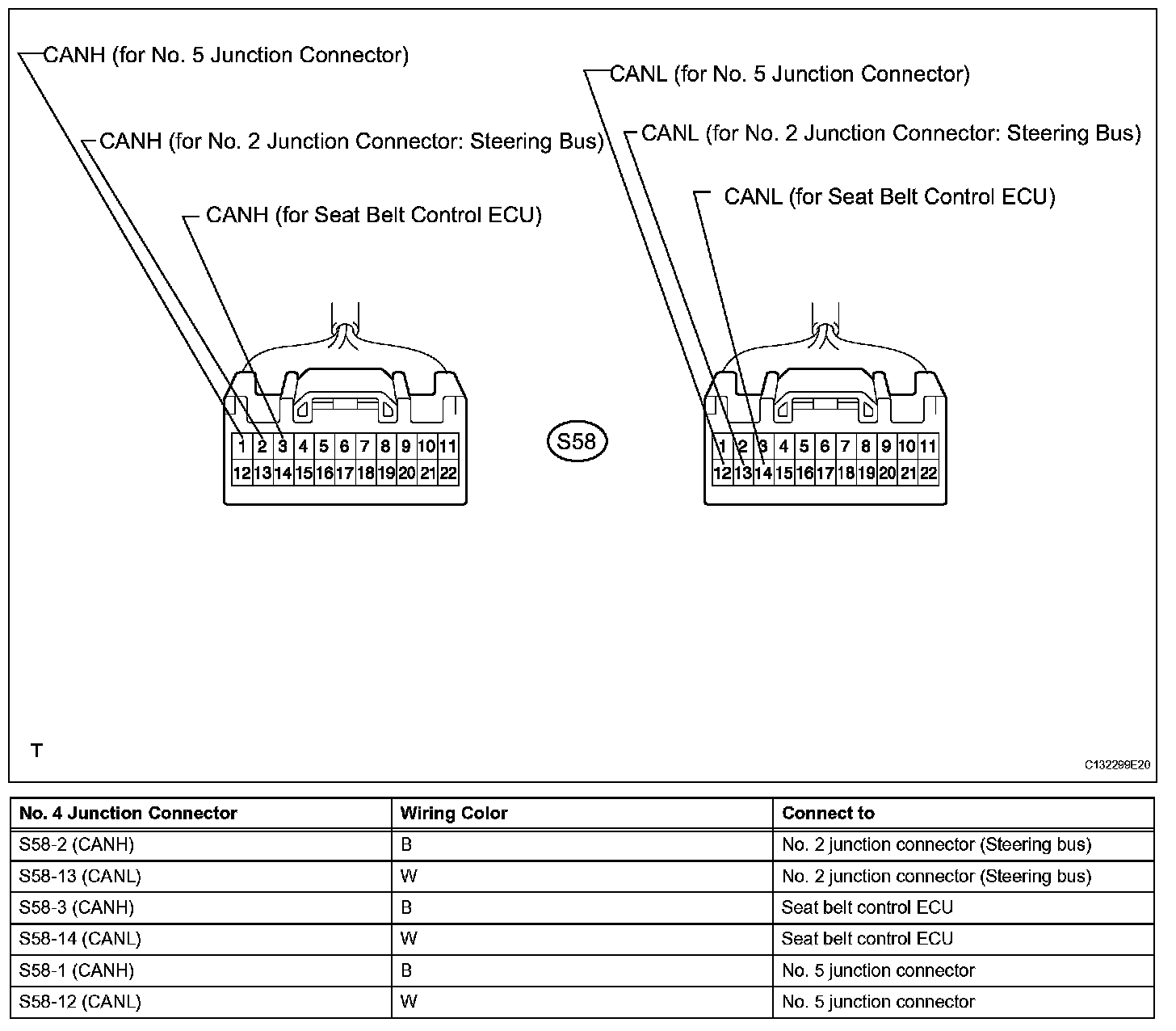 CANH (for No. 5 Junction Connector)

CANH (for No. 2 Junction Connector: Steering Bus)

CANH (for Seat Belt Control ECU)

CANL (for No. 5 Junction Connector)

CANL (for No. 2 Junction Connector: Steering Bus)

CANL (for Seat Belt Control ECU)

1 2 3 4 5 6 7 8 9 10 11
12 13 14 15 16 17 18 19 20 21 22

S58

1 2 3 4 5 6 7 8 9 10 11
12 13 14 15 16 17 18 19 20 21 22

T

C132299E20

| No. 4 Junction Connector | Wiring Color | Connect to |
|---|---|---|
| S58-2 (CANH) | B | No. 2 junction connector (Steering bus) |
| S58-13 (CANL) | W | No. 2 junction connector (Steering bus) |
| S58-3 (CANH) | B | Seat belt control ECU |
| S58-14 (CANL) | W | Seat belt control ECU |
| S58-1 (CANH) | B | No. 5 junction connector |
| S58-12 (CANL) | W | No. 5 junction connector |