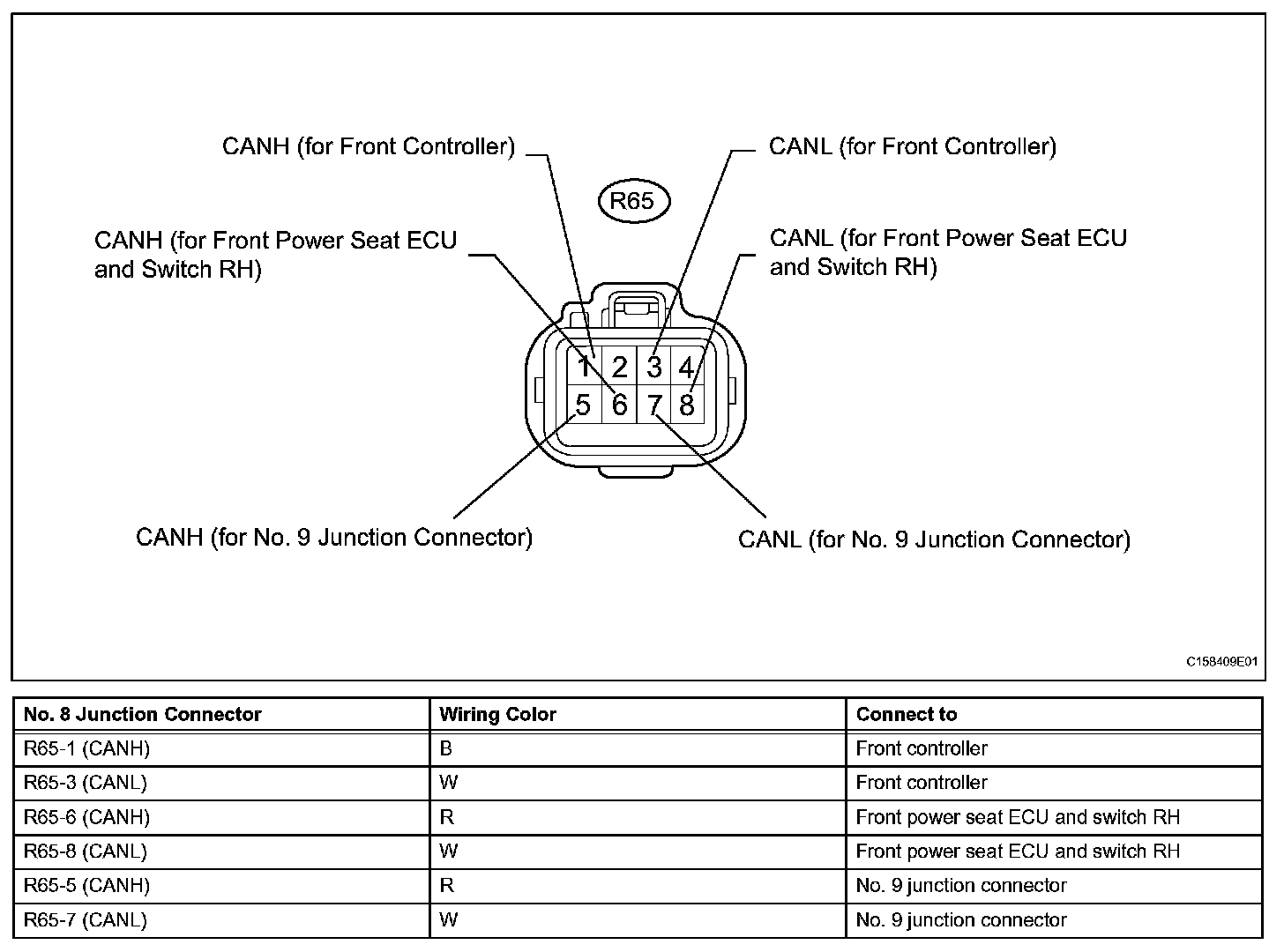 CANH (for Front Controller)

CANL (for Front Controller)

R65

CANH (for Front Power Seat ECU and Switch RH)

CANL (for Front Power Seat ECU and Switch RH)

1 2 3 4
5 6 7 8

CANH (for No. 9 Junction Connector)

CANL (for No. 9 Junction Connector)

C158409E01

| No. 8 Junction Connector | Wiring Color | Connect to |
|---|---|---|
| R65-1 (CANH) | B | Front controller |
| R65-3 (CANL) | W | Front controller |
| R65-6 (CANH) | R | Front power seat ECU and switch RH |
| R65-8 (CANL) | W | Front power seat ECU and switch RH |
| R65-5 (CANH) | R | No. 9 junction connector |
| R65-7 (CANL) | W | No. 9 junction connector |