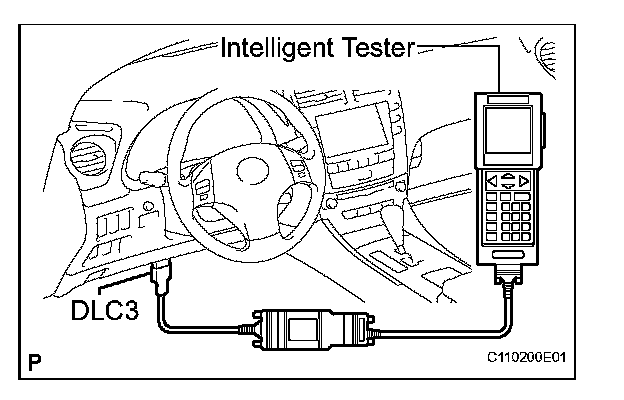 Intelligent Tester

DLC3

P

C110200E01