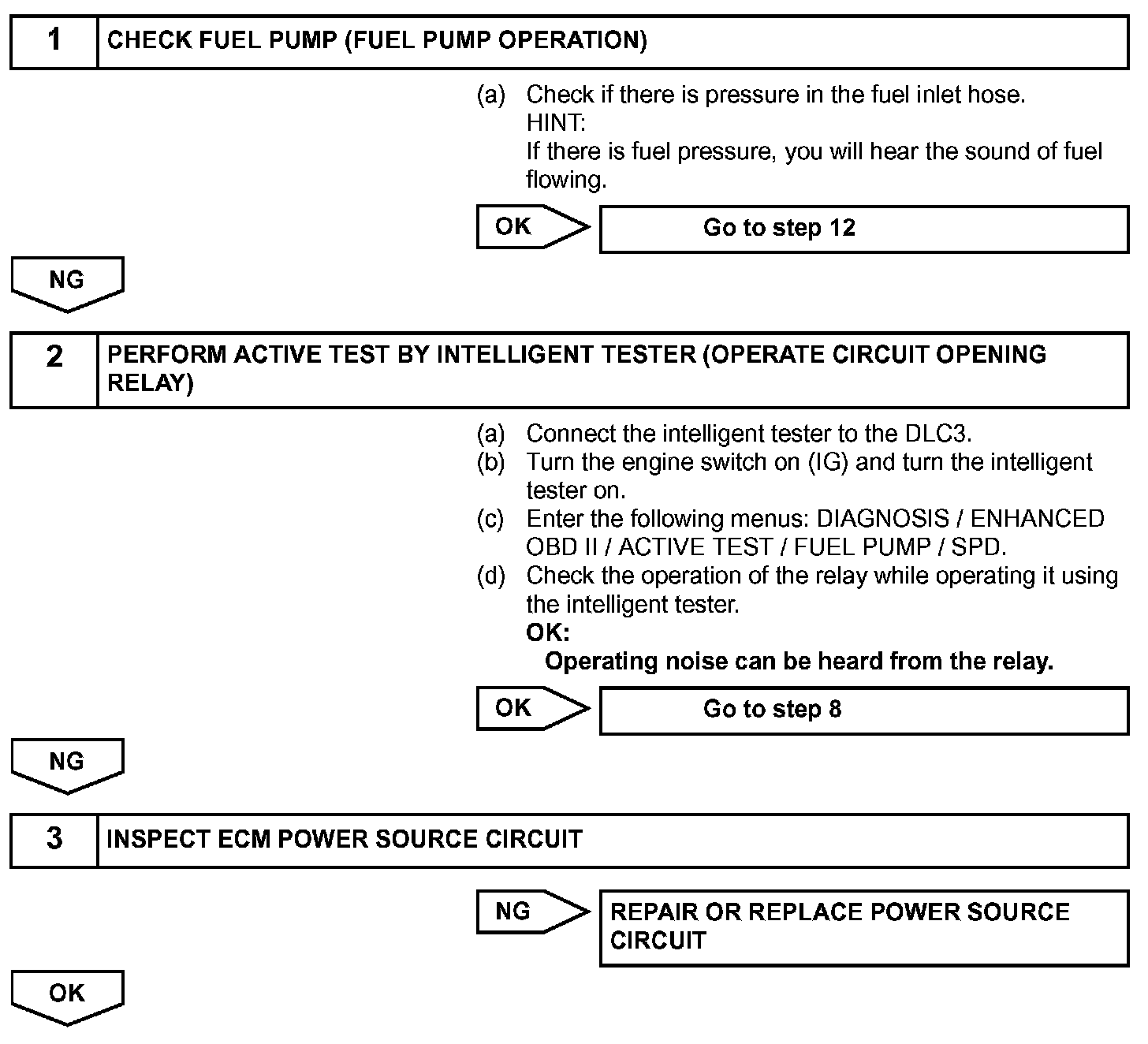 1 CHECK FUEL PUMP (FUEL PUMP OPERATION)

(a) Check if there is pressure in the fuel inlet hose.
HINT:
If there is fuel pressure, you will hear the sound of fuel flowing.

OK

Go to step 12

NG

2 PERFORM ACTIVE TEST BY INTELLIGENT TESTER (OPERATE CIRCUIT OPENING RELAY)

(a) Connect the intelligent tester to the DLC3.
(b) Turn the engine switch on (IG) and turn the intelligent tester on.
(c) Enter the following menus: DIAGNOSIS / ENHANCED OBD II / ACTIVE TEST / FUEL PUMP / SPD.
(d) Check the operation of the relay while operating it using the intelligent tester.
OK:
Operating noise can be heard from the relay.

OK

Go to step 8

NG

3 INSPECT ECM POWER SOURCE CIRCUIT

NG

REPAIR OR REPLACE POWER SOURCE CIRCUIT

OK