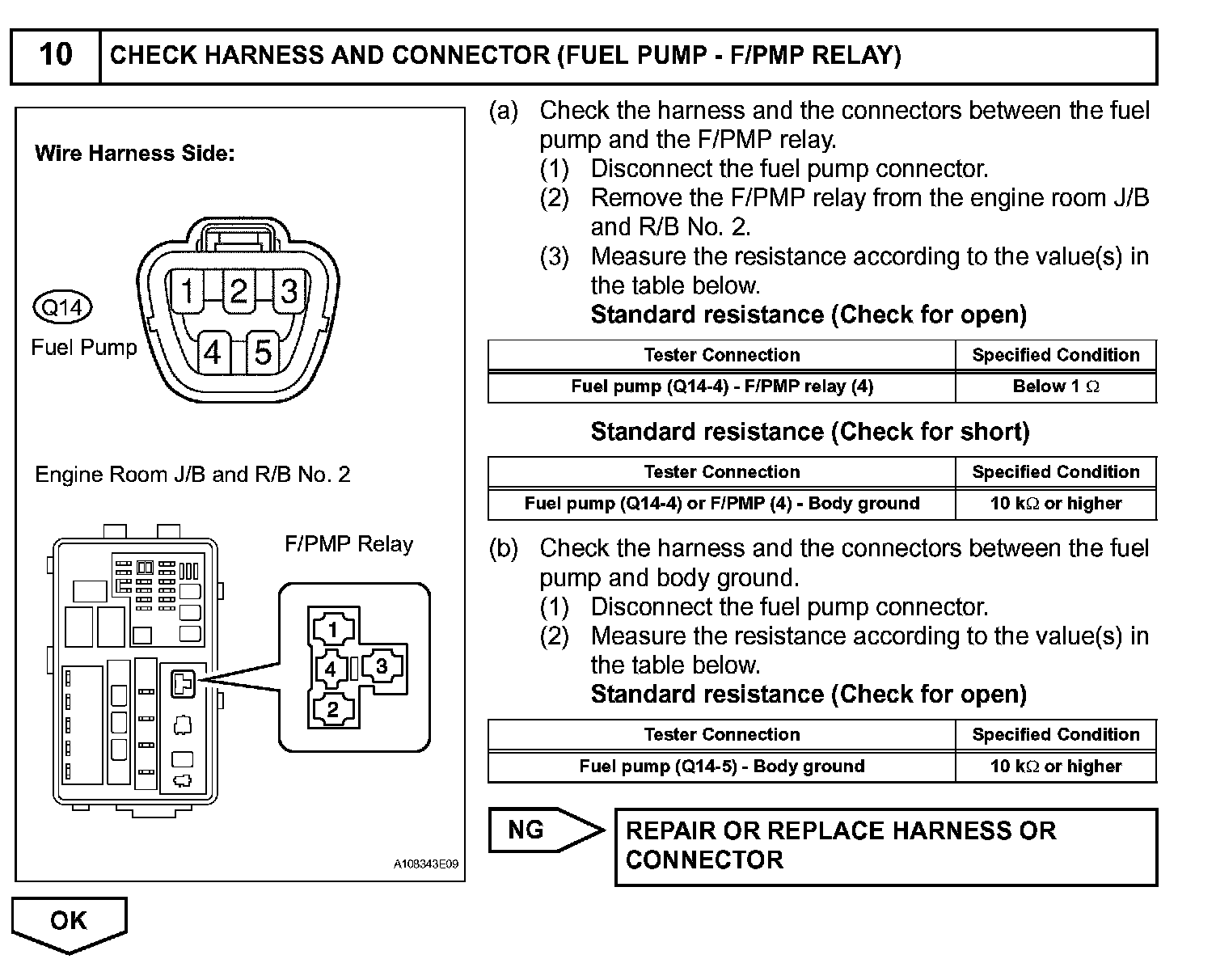 10 CHECK HARNESS AND CONNECTOR (FUEL PUMP - F/PMP RELAY)

Wire Harness Side:

Q14
Fuel Pump

1 2 3
4 5

Engine Room J/B and R/B No. 2

F/PMP Relay

1
4 3
2

A108343E09

(a) Check the harness and the connectors between the fuel pump and the F/PMP relay.
(1) Disconnect the fuel pump connector.
(2) Remove the F/PMP relay from the engine room J/B and R/B No. 2.
(3) Measure the resistance according to the value(s) in the table below.
Standard resistance (Check for open)

| Tester Connection | Specified Condition |
|---|---|
| Fuel pump (Q14-4) - F/PMP relay (4) | Below 1 $\Omega$ |

Standard resistance (Check for short)

| Tester Connection | Specified Condition |
|---|---|
| Fuel pump (Q14-4) or F/PMP (4) - Body ground | 10 k$\Omega$ or higher |

(b) Check the harness and the connectors between the fuel pump and body ground.
(1) Disconnect the fuel pump connector.
(2) Measure the resistance according to the value(s) in the table below.
Standard resistance (Check for open)

| Tester Connection | Specified Condition |
|---|---|
| Fuel pump (Q14-5) - Body ground | 10 k$\Omega$ or higher |

NG

REPAIR OR REPLACE HARNESS OR CONNECTOR

OK