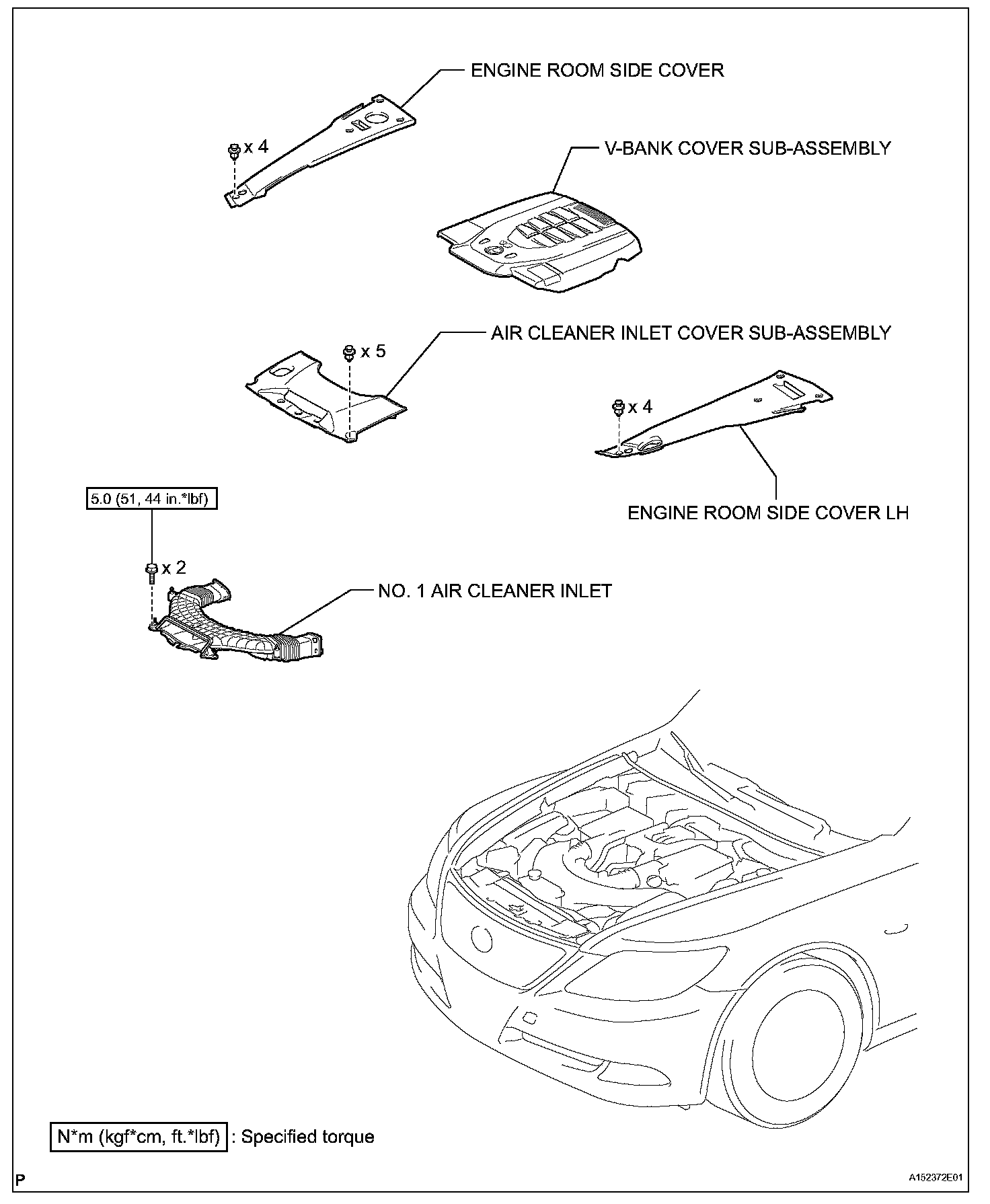 ENGINE ROOM SIDE COVER

x 4

V-BANK COVER SUB-ASSEMBLY

AIR CLEANER INLET COVER SUB-ASSEMBLY

x 5

x 4

ENGINE ROOM SIDE COVER LH

5.0 (51, 44 in.*lbf)

x 2

NO. 1 AIR CLEANER INLET

N*m (kgf*cm, ft.*lbf) : Specified torque

P

A152372E01