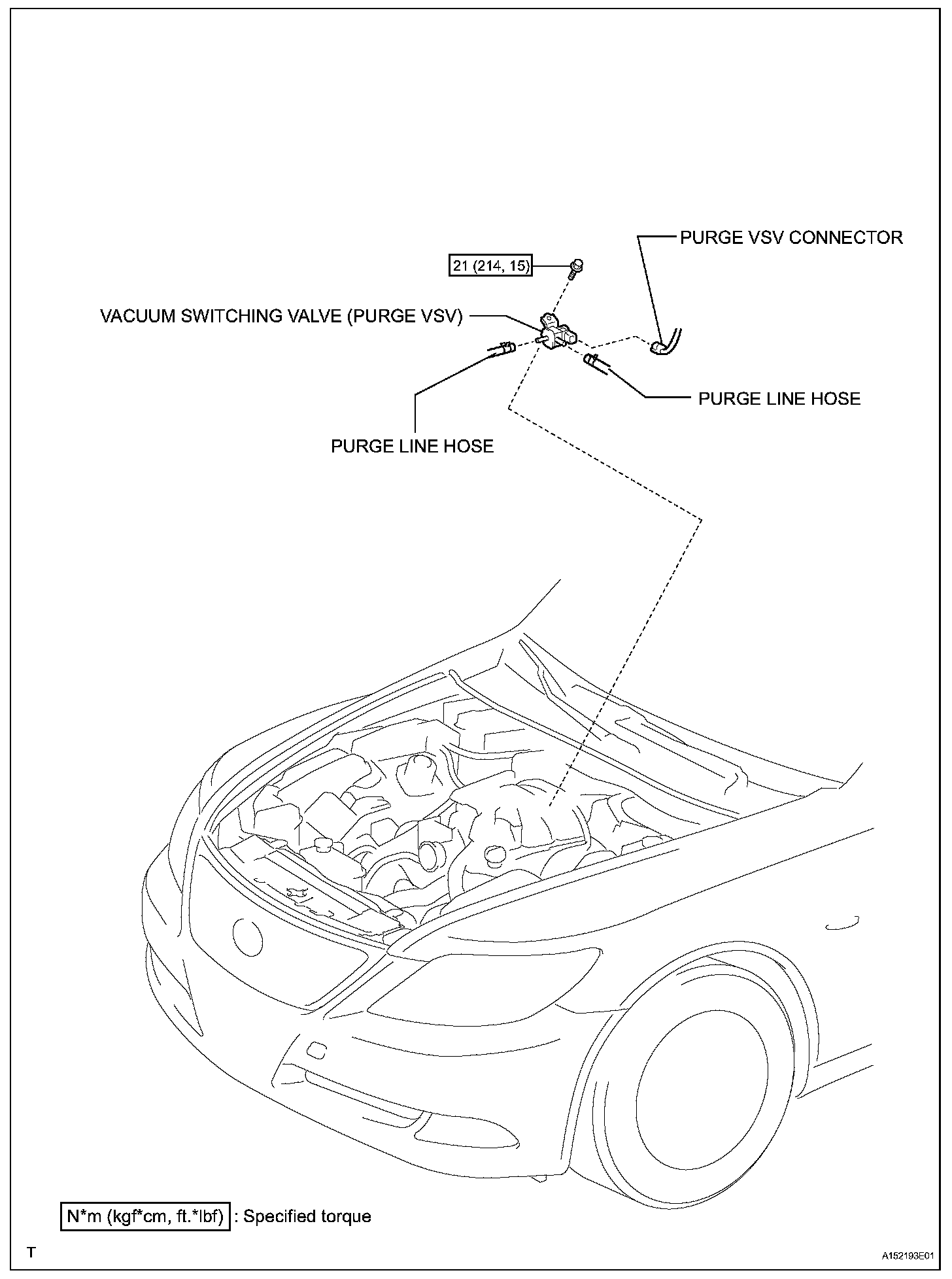 PURGE VSV CONNECTOR

21 (214, 15)

VACUUM SWITCHING VALVE (PURGE VSV)

PURGE LINE HOSE

PURGE LINE HOSE

N*m (kgf*cm, ft.*lbf) : Specified torque

T

A152193E01