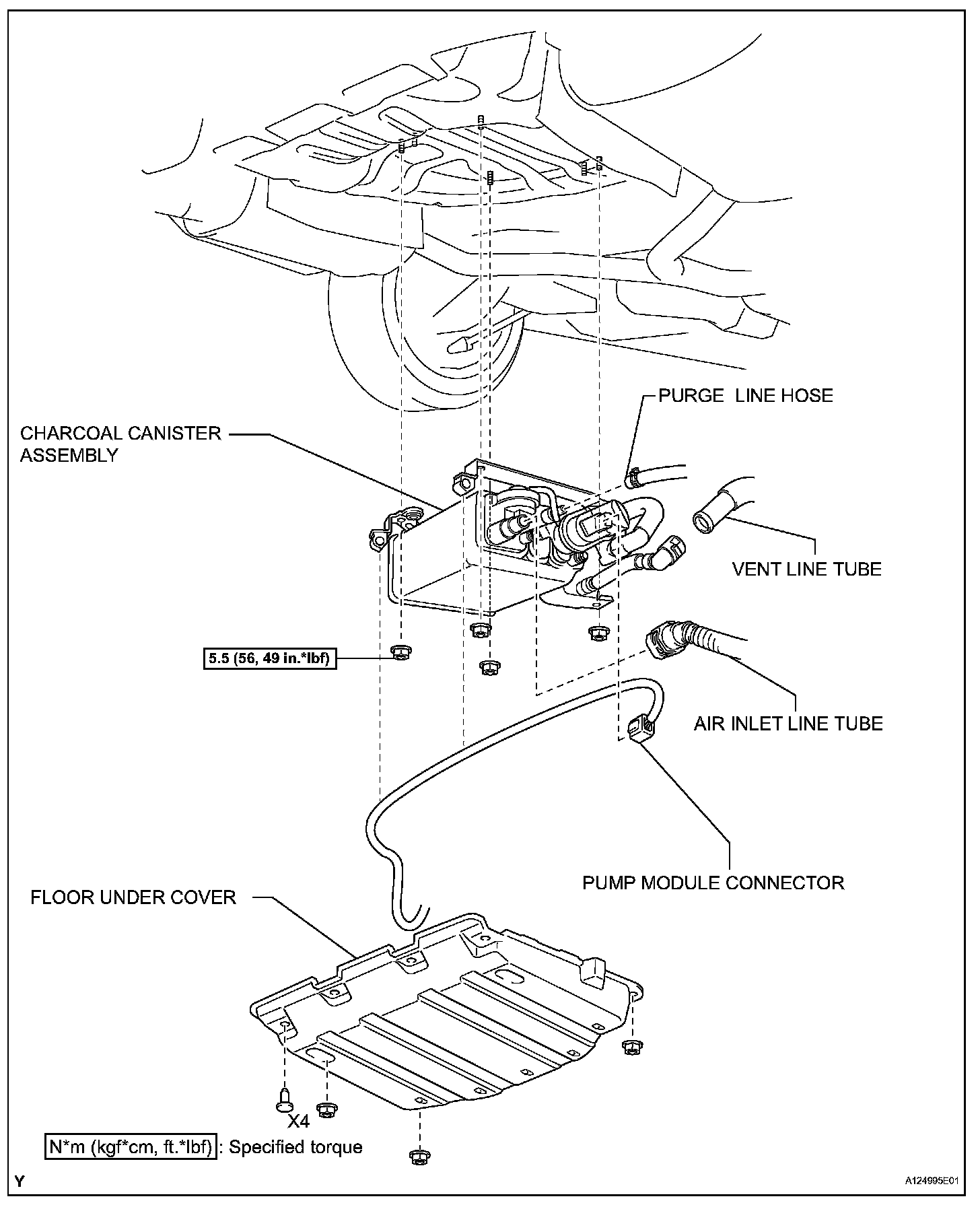 PURGE LINE HOSE

CHARCOAL CANISTER ASSEMBLY

VENT LINE TUBE

5.5 (56, 49 in.*lbf)

AIR INLET LINE TUBE

PUMP MODULE CONNECTOR

FLOOR UNDER COVER

X4

N*m (kgf*cm, ft.*lbf) : Specified torque

Y

A124995E01