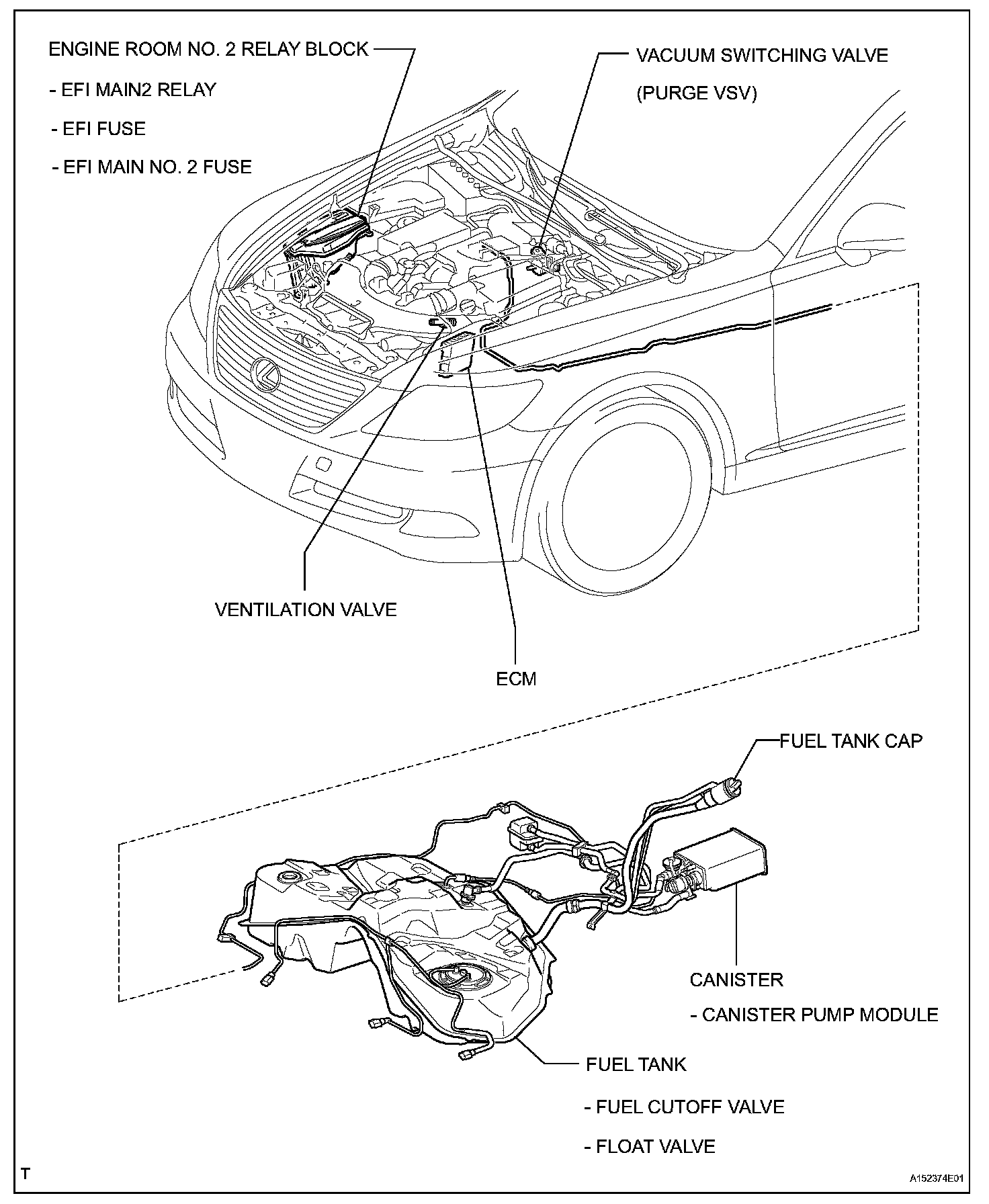 ENGINE ROOM NO. 2 RELAY BLOCK

- EFI MAIN2 RELAY

- EFI FUSE

- EFI MAIN NO. 2 FUSE

VACUUM SWITCHING VALVE

(PURGE VSV)

VENTILATION VALVE

ECM

FUEL TANK CAP

CANISTER

- CANISTER PUMP MODULE

FUEL TANK

- FUEL CUTOFF VALVE

- FLOAT VALVE

T

A152374E01