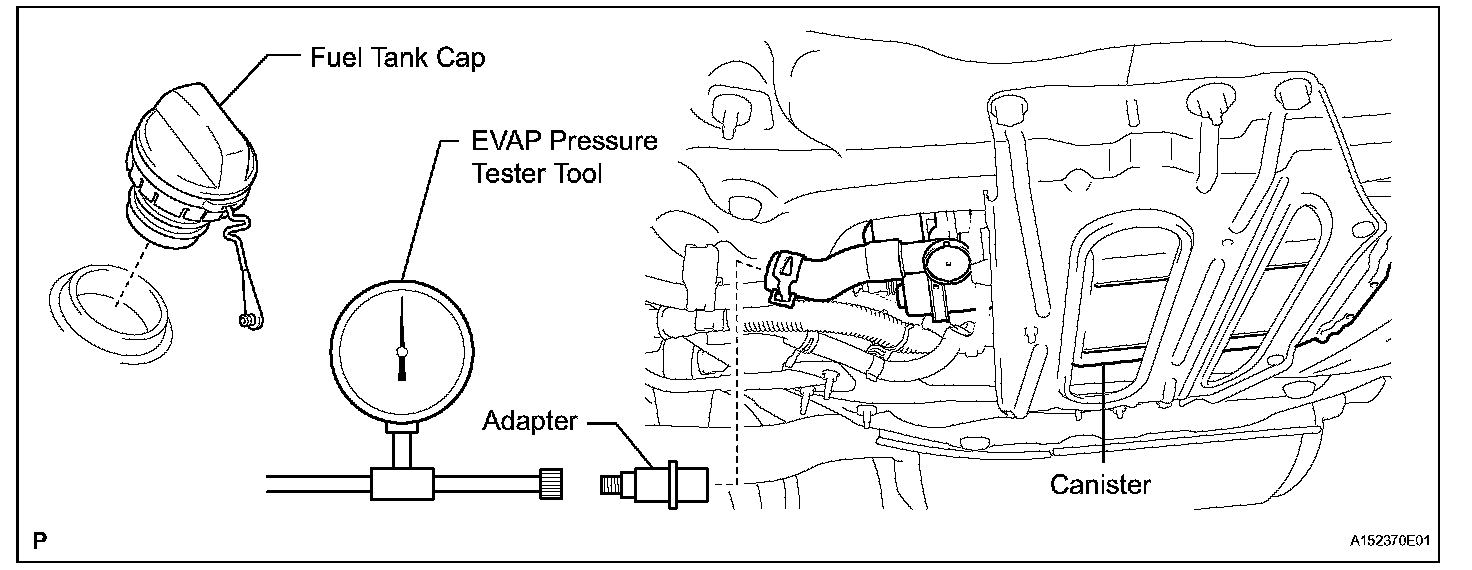 Fuel Tank Cap

EVAP Pressure Tester Tool

Adapter

Canister

P

A152370E01