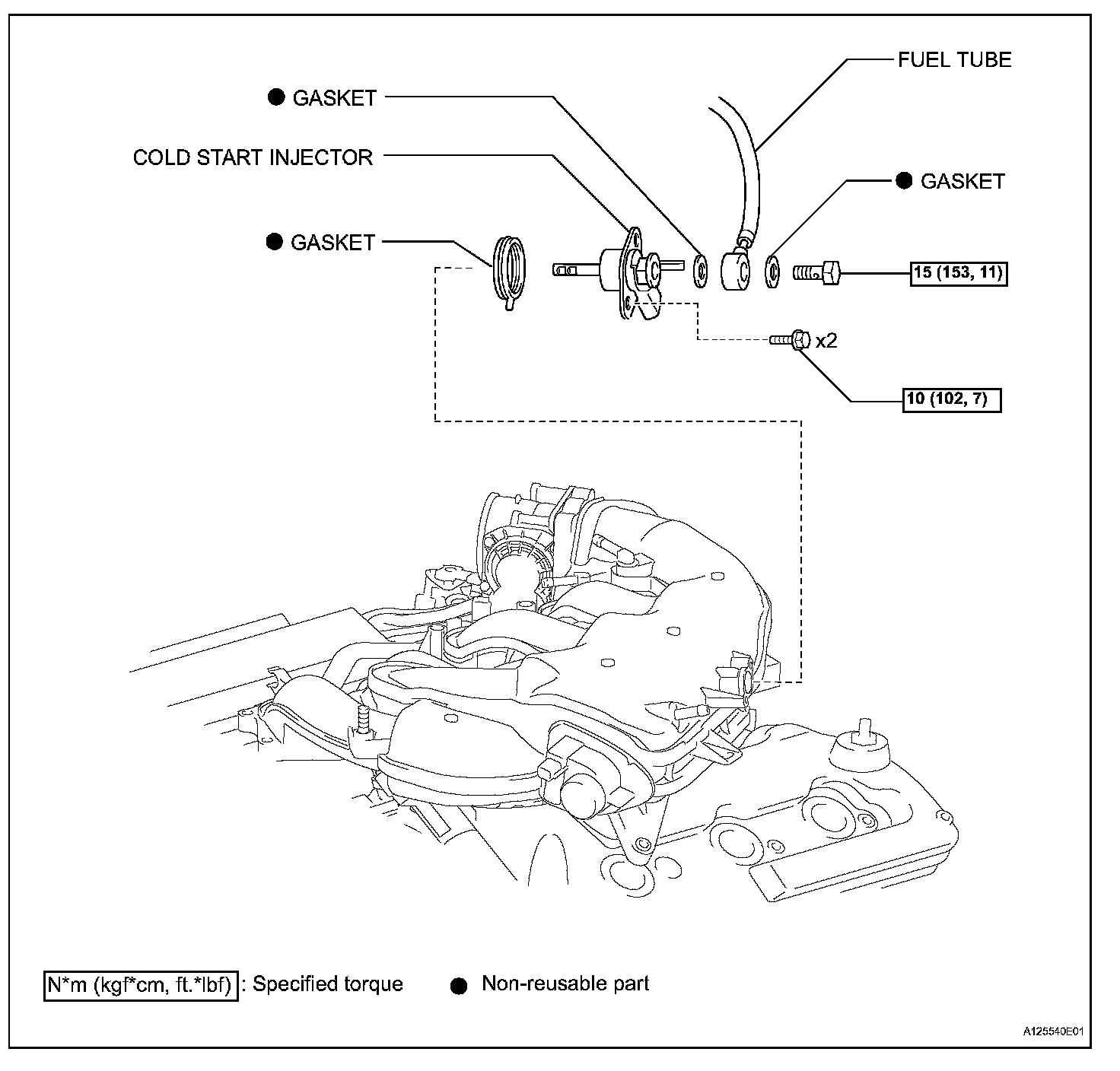 FUEL TUBE

● GASKET

COLD START INJECTOR

● GASKET

● GASKET

15 (153, 11)

x2

10 (102, 7)

N*m (kgf*cm, ft.*lbf) : Specified torque ● Non-reusable part

A125540E01