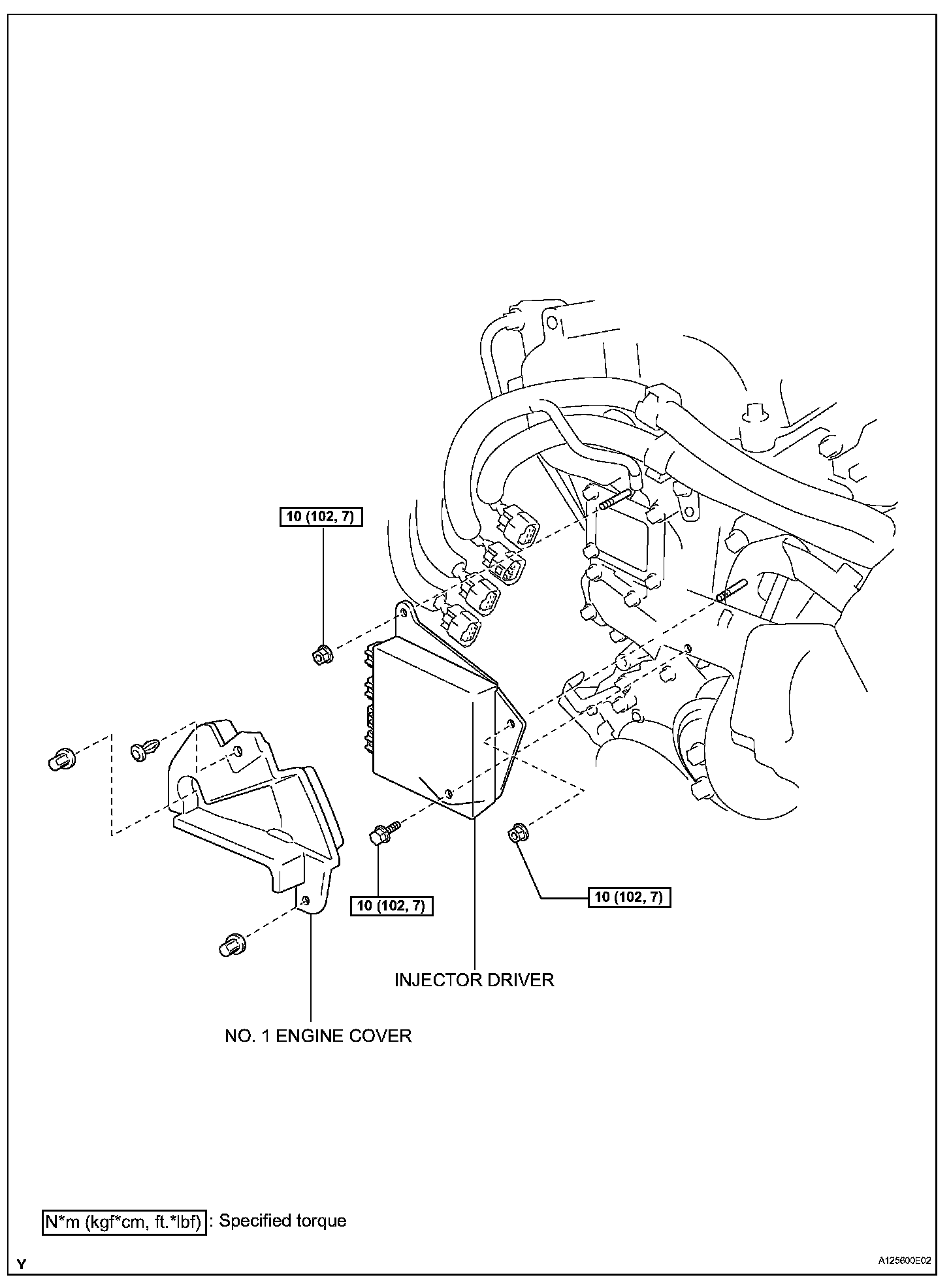 10 (102, 7)

10 (102, 7)

10 (102, 7)

INJECTOR DRIVER

NO. 1 ENGINE COVER

N*m (kgf*cm, ft.*lbf) : Specified torque

Y

A125600E02