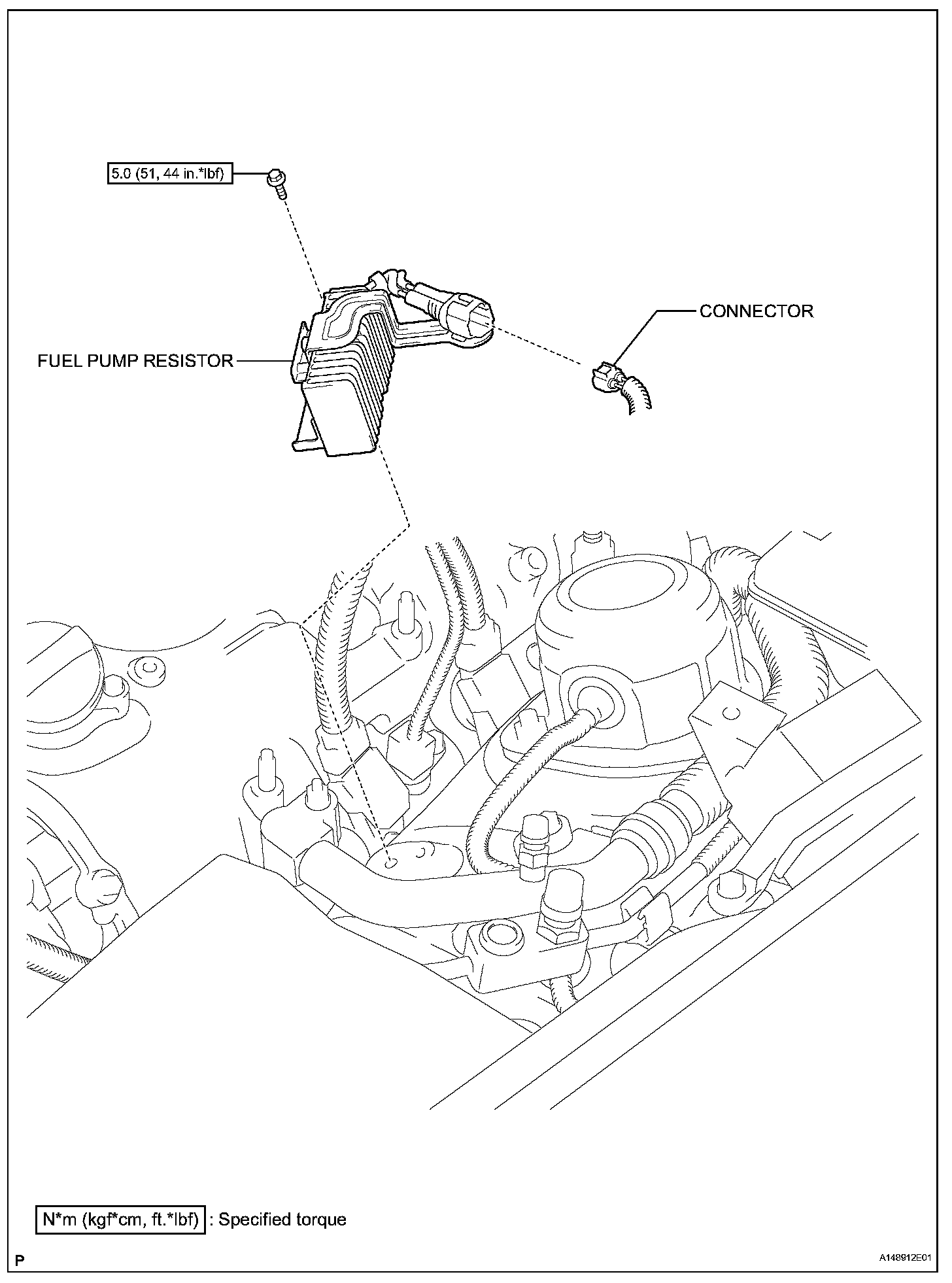 5.0 (51, 44 in.*lbf)

CONNECTOR

FUEL PUMP RESISTOR

N*m (kgf*cm, ft.*lbf) : Specified torque

P

A148912E01