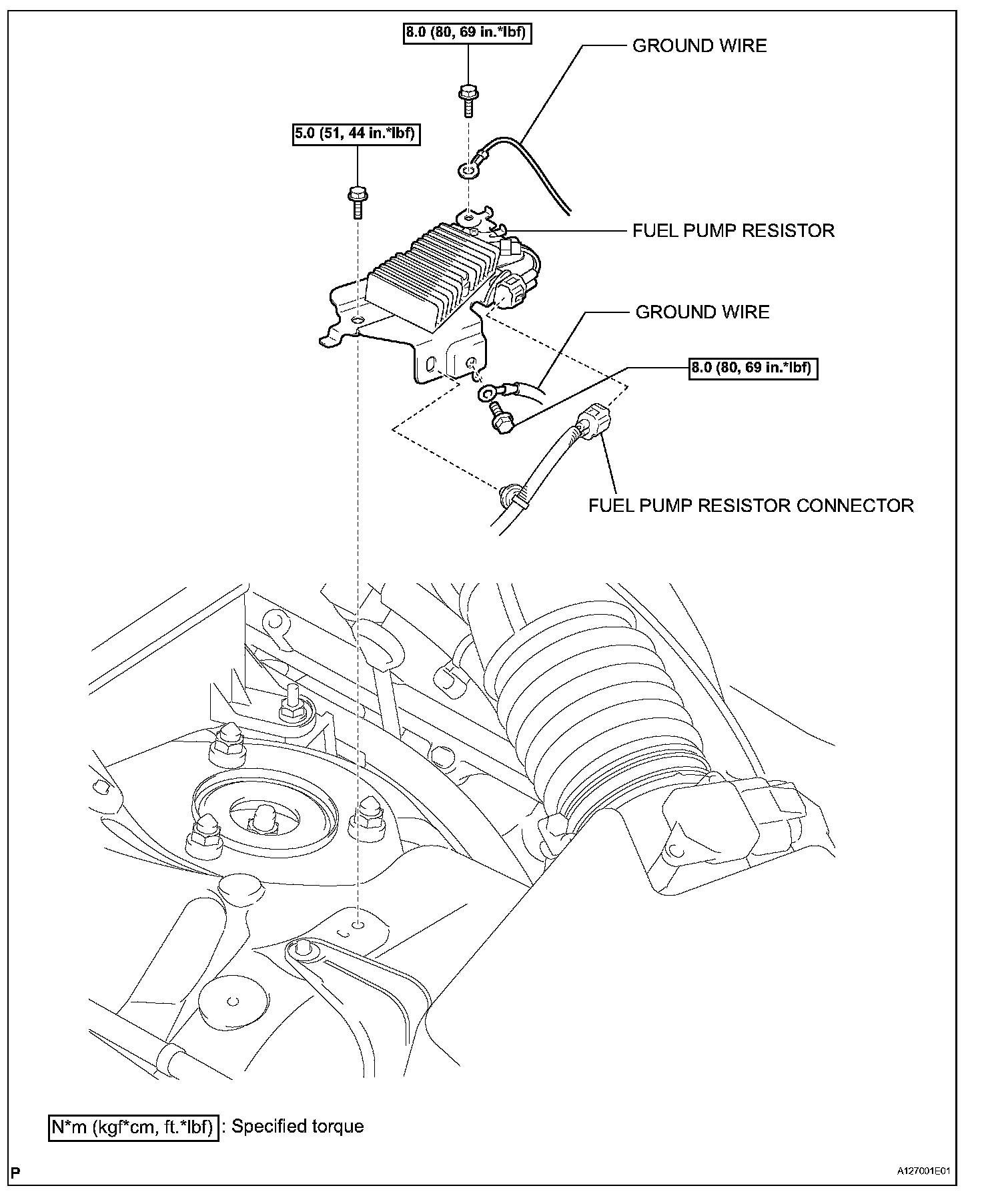 8.0 (80, 69 in.*lbf)

GROUND WIRE

5.0 (51, 44 in.*lbf)

FUEL PUMP RESISTOR

GROUND WIRE

8.0 (80, 69 in.*lbf)

FUEL PUMP RESISTOR CONNECTOR

N*m (kgf*cm, ft.*lbf) : Specified torque

P

A127001E01