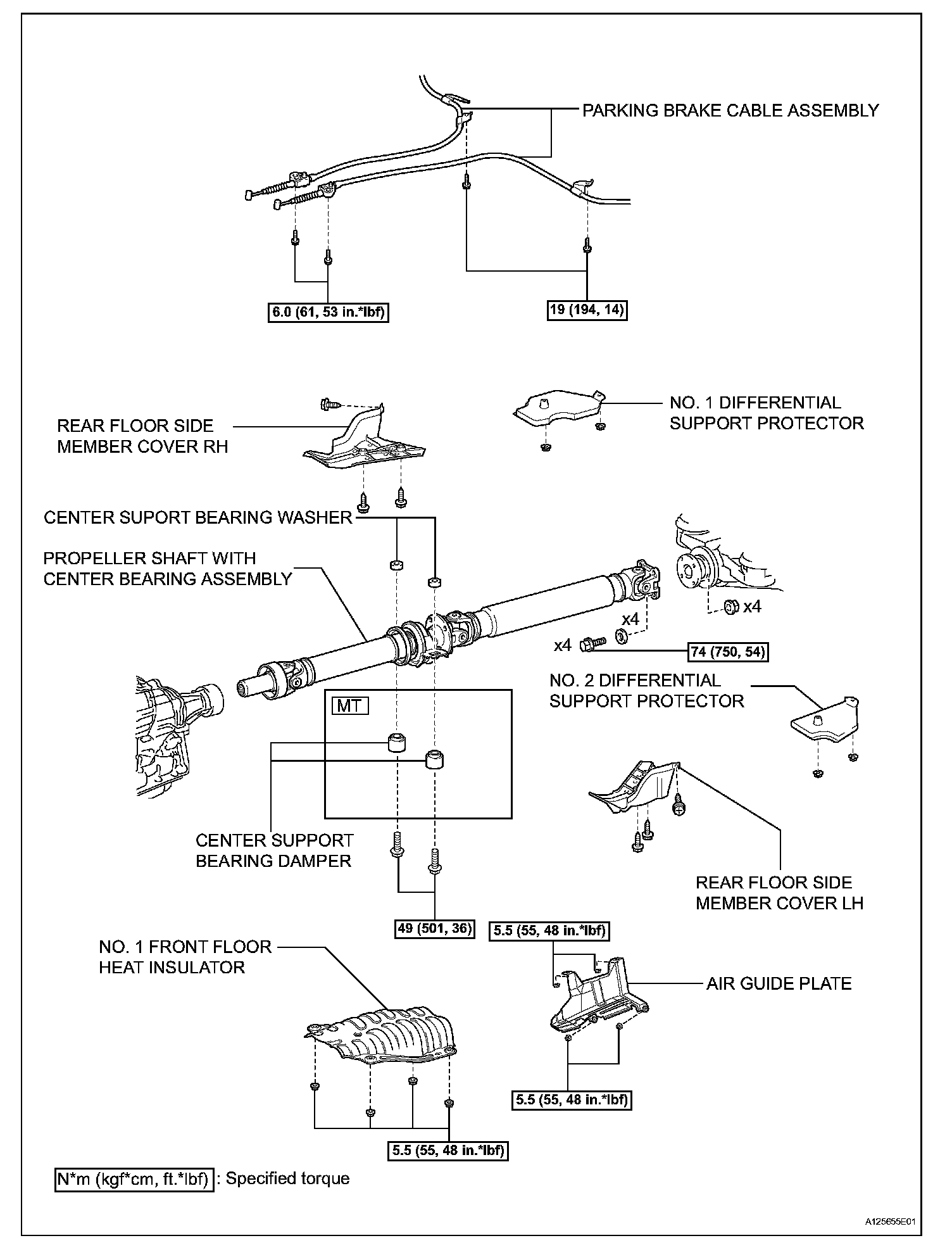 PARKING BRAKE CABLE ASSEMBLY

6.0 (61, 53 in.*lbf)

19 (194, 14)

REAR FLOOR SIDE MEMBER COVER RH

NO. 1 DIFFERENTIAL SUPPORT PROTECTOR

CENTER SUPORT BEARING WASHER

PROPELLER SHAFT WITH CENTER BEARING ASSEMBLY

x4

x4

x4

74 (750, 54)

NO. 2 DIFFERENTIAL SUPPORT PROTECTOR

MT

CENTER SUPPORT BEARING DAMPER

REAR FLOOR SIDE MEMBER COVER LH

49 (501, 36)

5.5 (55, 48 in.*lbf)

NO. 1 FRONT FLOOR HEAT INSULATOR

AIR GUIDE PLATE

5.5 (55, 48 in.*lbf)

5.5 (55, 48 in.*lbf)

N*m (kgf*cm, ft.*lbf) : Specified torque

A125655E01