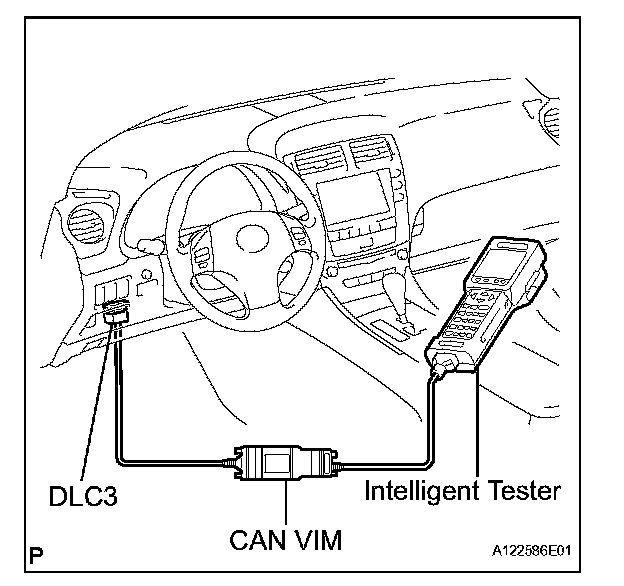 DLC3
Intelligent Tester
CAN VIM
P
A122586E01