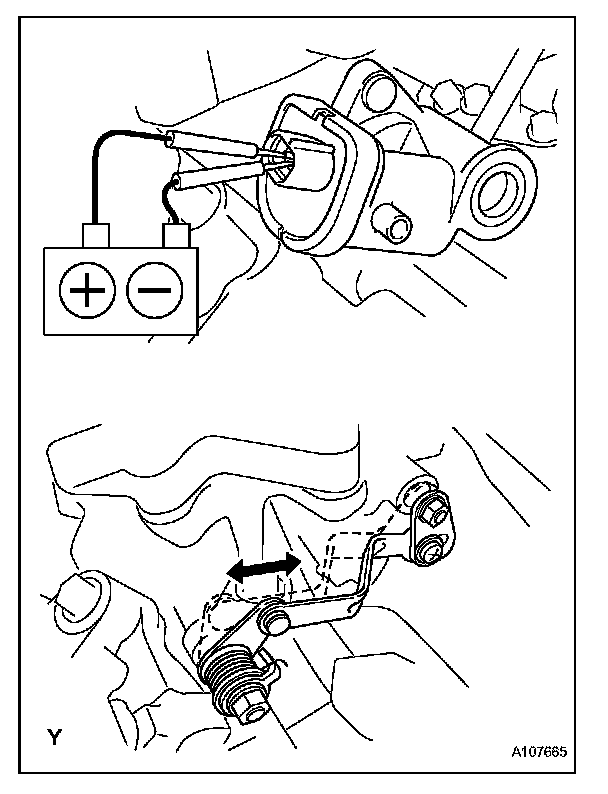 + −

Y

A107665