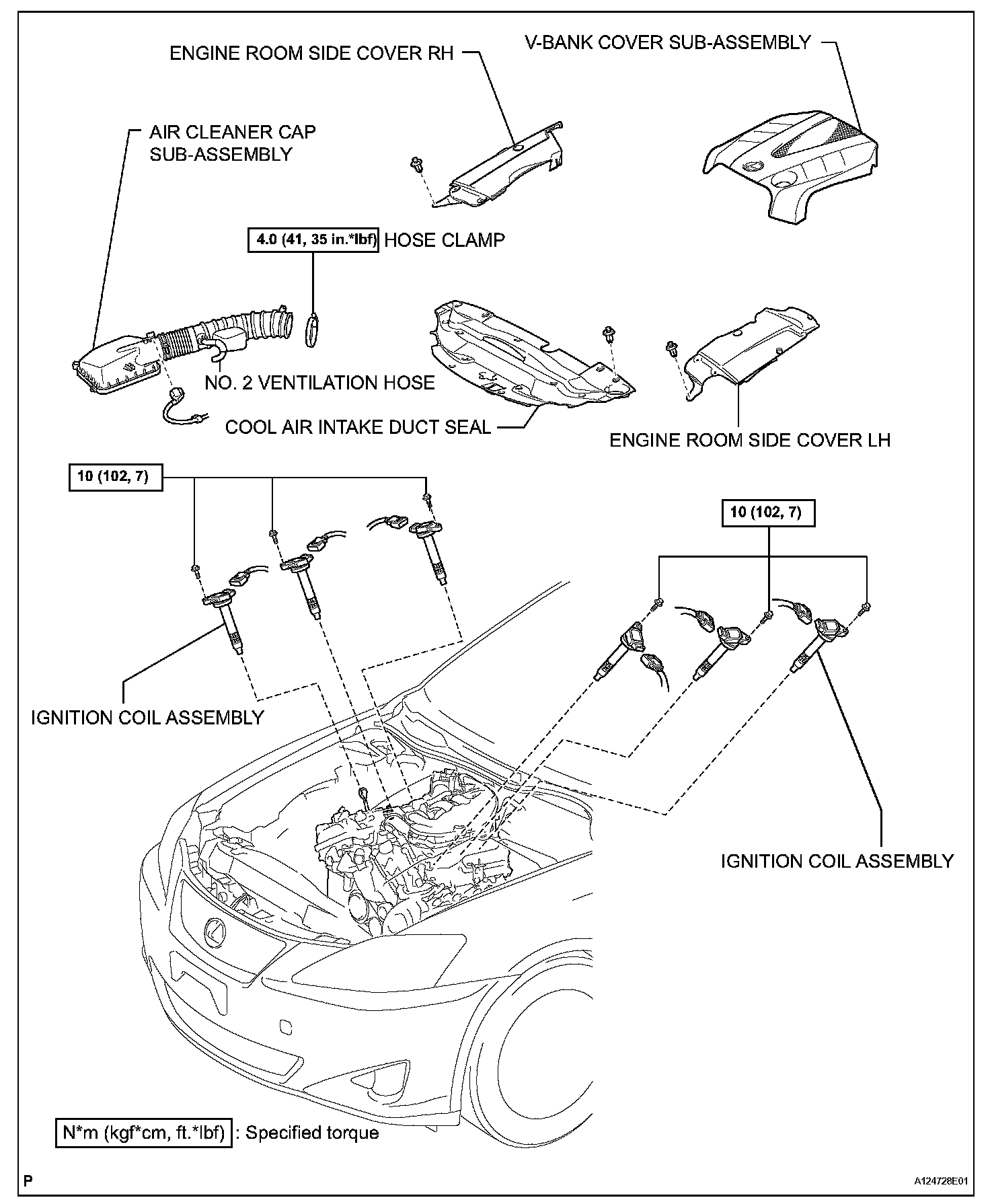 ENGINE ROOM SIDE COVER RH

V-BANK COVER SUB-ASSEMBLY

AIR CLEANER CAP SUB-ASSEMBLY

4.0 (41, 35 in.*lbf) HOSE CLAMP

NO. 2 VENTILATION HOSE

COOL AIR INTAKE DUCT SEAL

ENGINE ROOM SIDE COVER LH

10 (102, 7)

10 (102, 7)

IGNITION COIL ASSEMBLY

IGNITION COIL ASSEMBLY

N*m (kgf*cm, ft.*lbf) : Specified torque

P

A124728E01