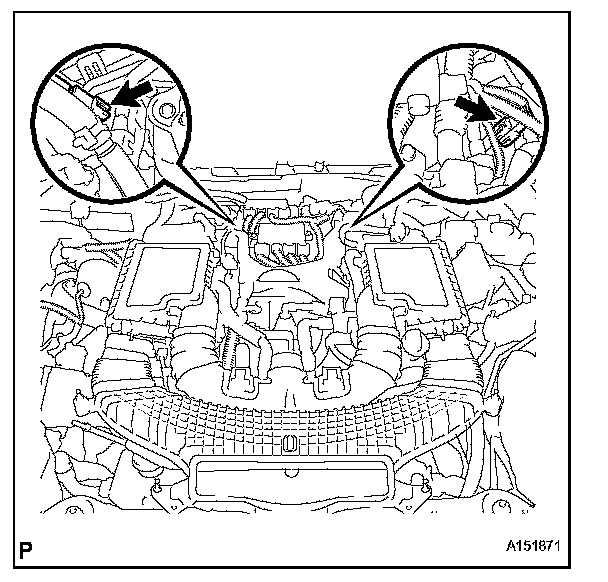 P

A151871