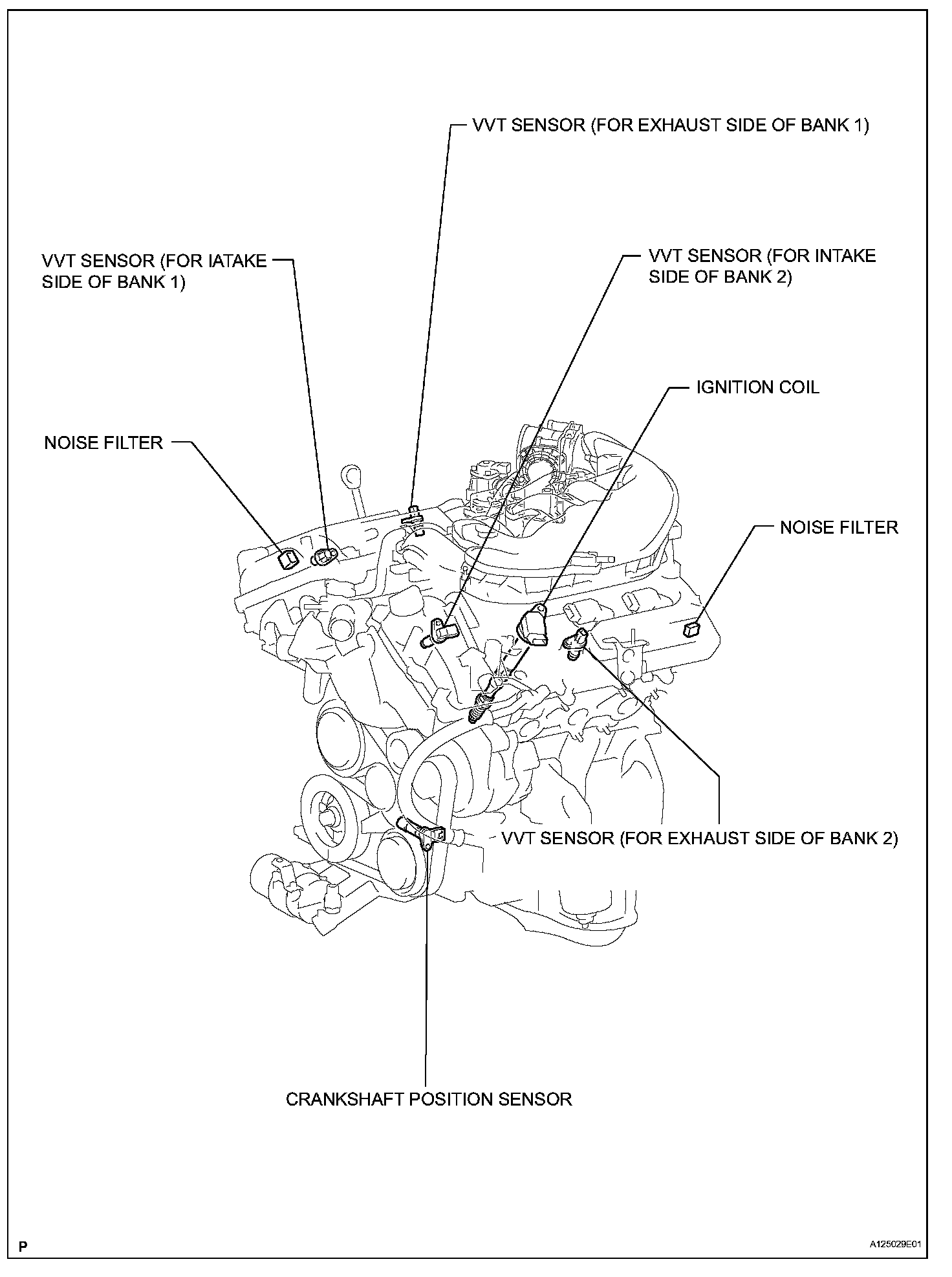 VVT SENSOR (FOR EXHAUST SIDE OF BANK 1)

VVT SENSOR (FOR IATAKE SIDE OF BANK 1)

VVT SENSOR (FOR INTAKE SIDE OF BANK 2)

IGNITION COIL

NOISE FILTER

NOISE FILTER

VVT SENSOR (FOR EXHAUST SIDE OF BANK 2)

CRANKSHAFT POSITION SENSOR

P

A125029E01