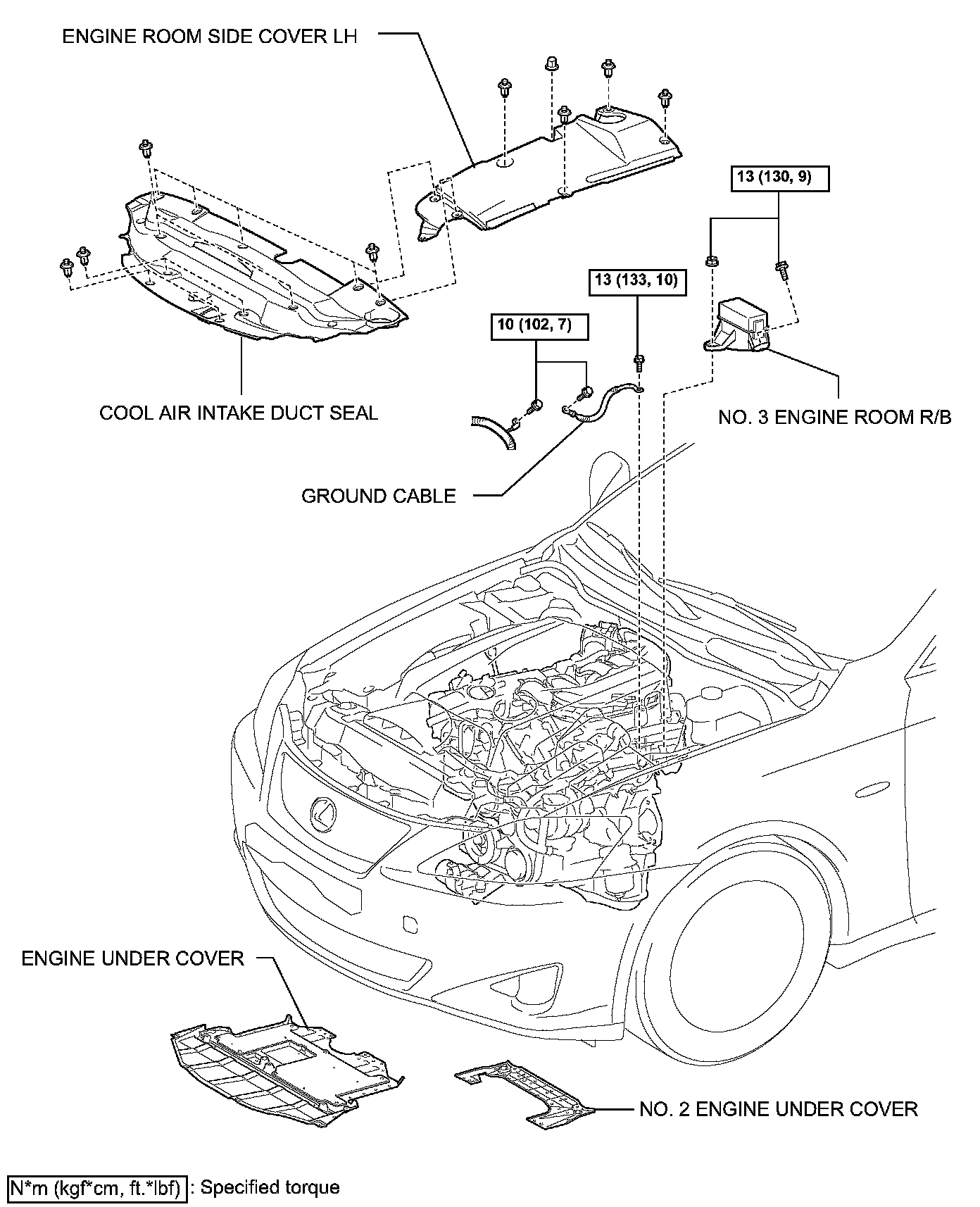 ENGINE ROOM SIDE COVER LH

13 (130, 9)

13 (133, 10)

10 (102, 7)

COOL AIR INTAKE DUCT SEAL

NO. 3 ENGINE ROOM R/B

GROUND CABLE

ENGINE UNDER COVER

NO. 2 ENGINE UNDER COVER

N*m (kgf*cm, ft.*lbf) : Specified torque