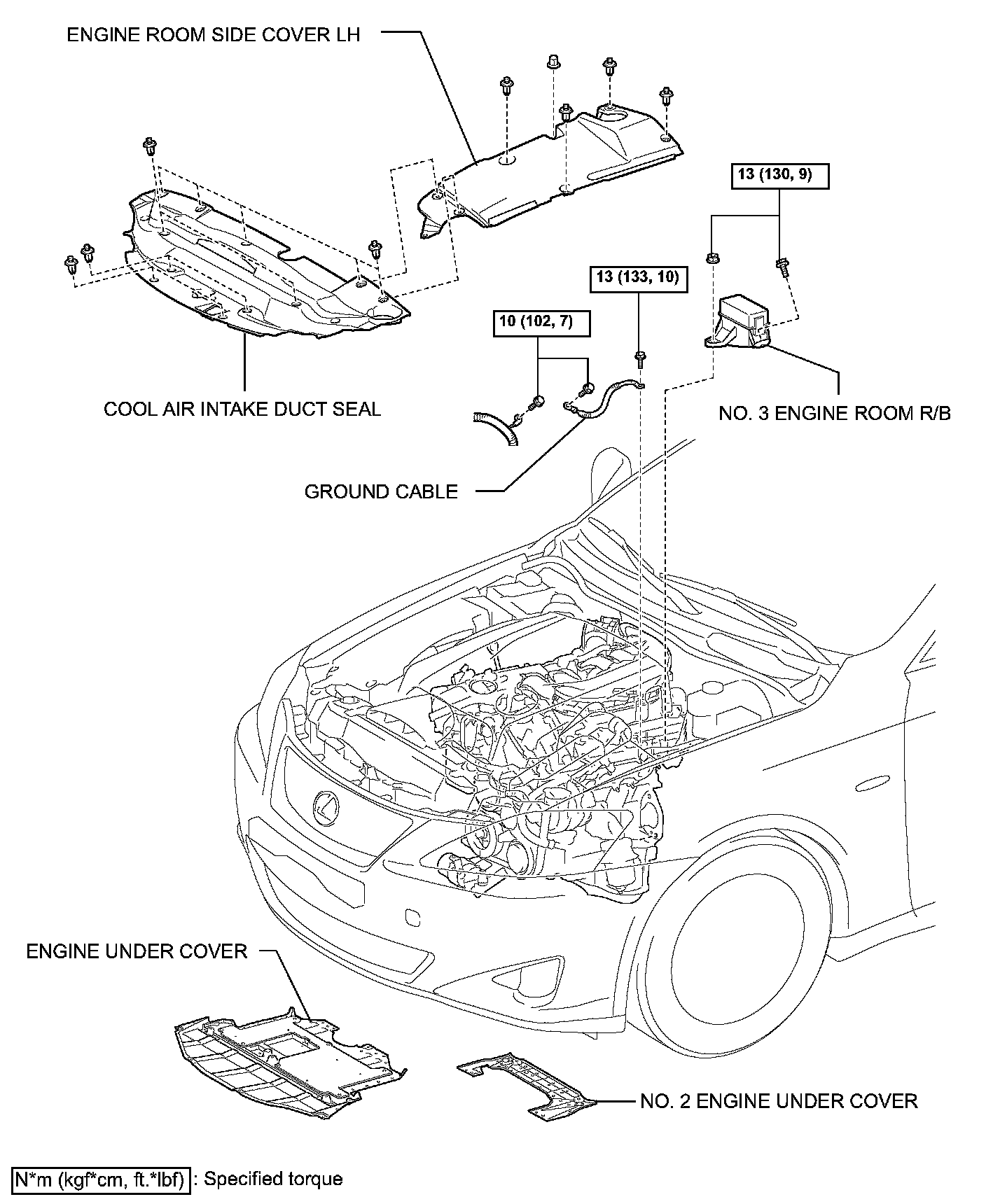 ENGINE ROOM SIDE COVER LH

13 (130, 9)

13 (133, 10)

10 (102, 7)

COOL AIR INTAKE DUCT SEAL

NO. 3 ENGINE ROOM R/B

GROUND CABLE

ENGINE UNDER COVER

NO. 2 ENGINE UNDER COVER

N*m (kgf*cm, ft.*lbf) : Specified torque