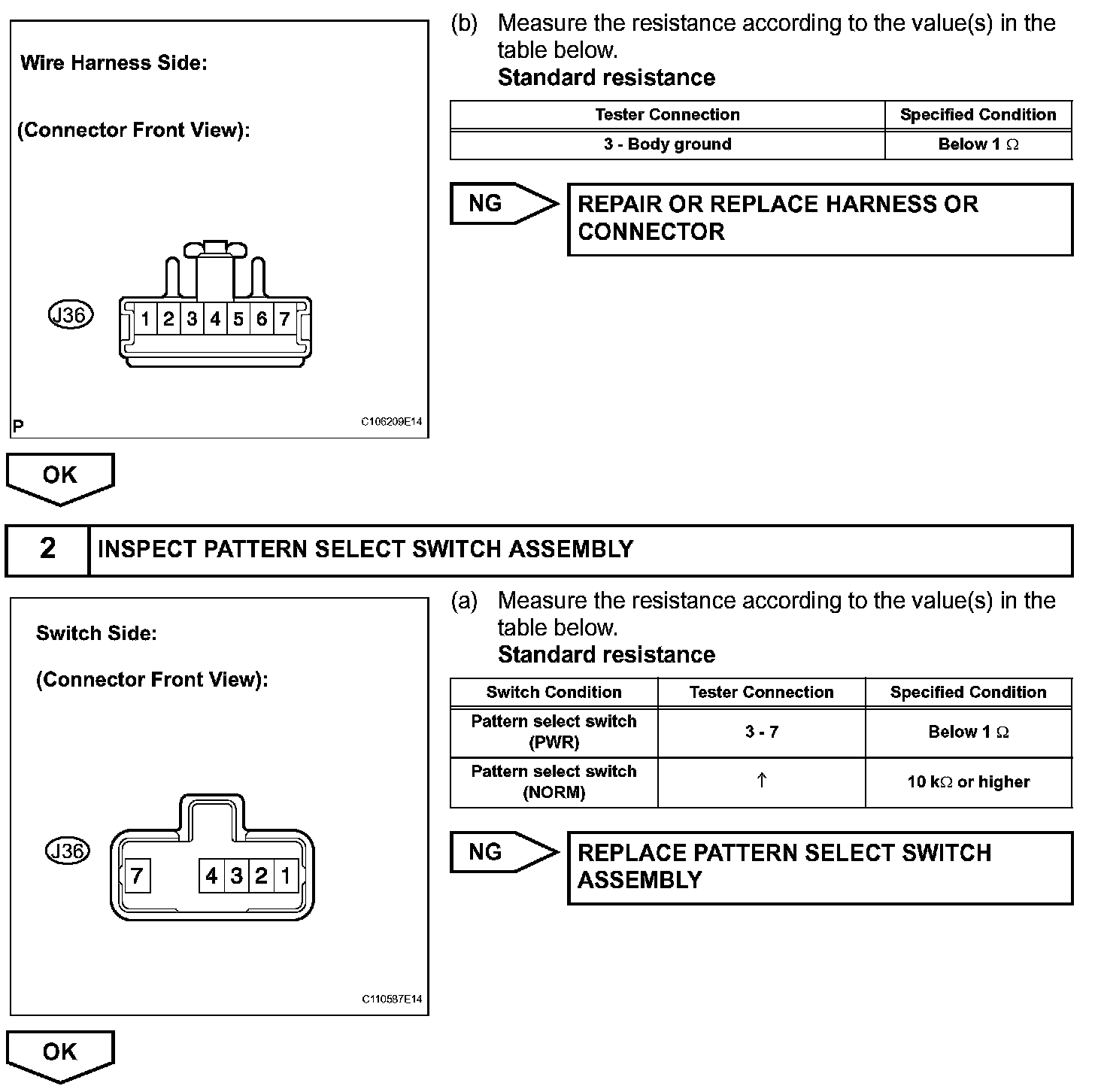 Wire Harness Side:

(Connector Front View):

J36

1 2 3 4 5 6 7

P

C106209E14

(b) Measure the resistance according to the value(s) in the table below.

Standard resistance

| Tester Connection | Specified Condition |
|---|---|
| 3 - Body ground | Below 1 $\Omega$ |

NG

REPAIR OR REPLACE HARNESS OR CONNECTOR

OK

2 INSPECT PATTERN SELECT SWITCH ASSEMBLY

Switch Side:

(Connector Front View):

J36

7 4 3 2 1

C110587E14

(a) Measure the resistance according to the value(s) in the table below.

Standard resistance

| Switch Condition | Tester Connection | Specified Condition |
|---|---|---|
| Pattern select switch (PWR) | 3 - 7 | Below 1 $\Omega$ |
| Pattern select switch (NORM) | ↑ | 10 k$\Omega$ or higher |

NG

REPLACE PATTERN SELECT SWITCH ASSEMBLY

OK