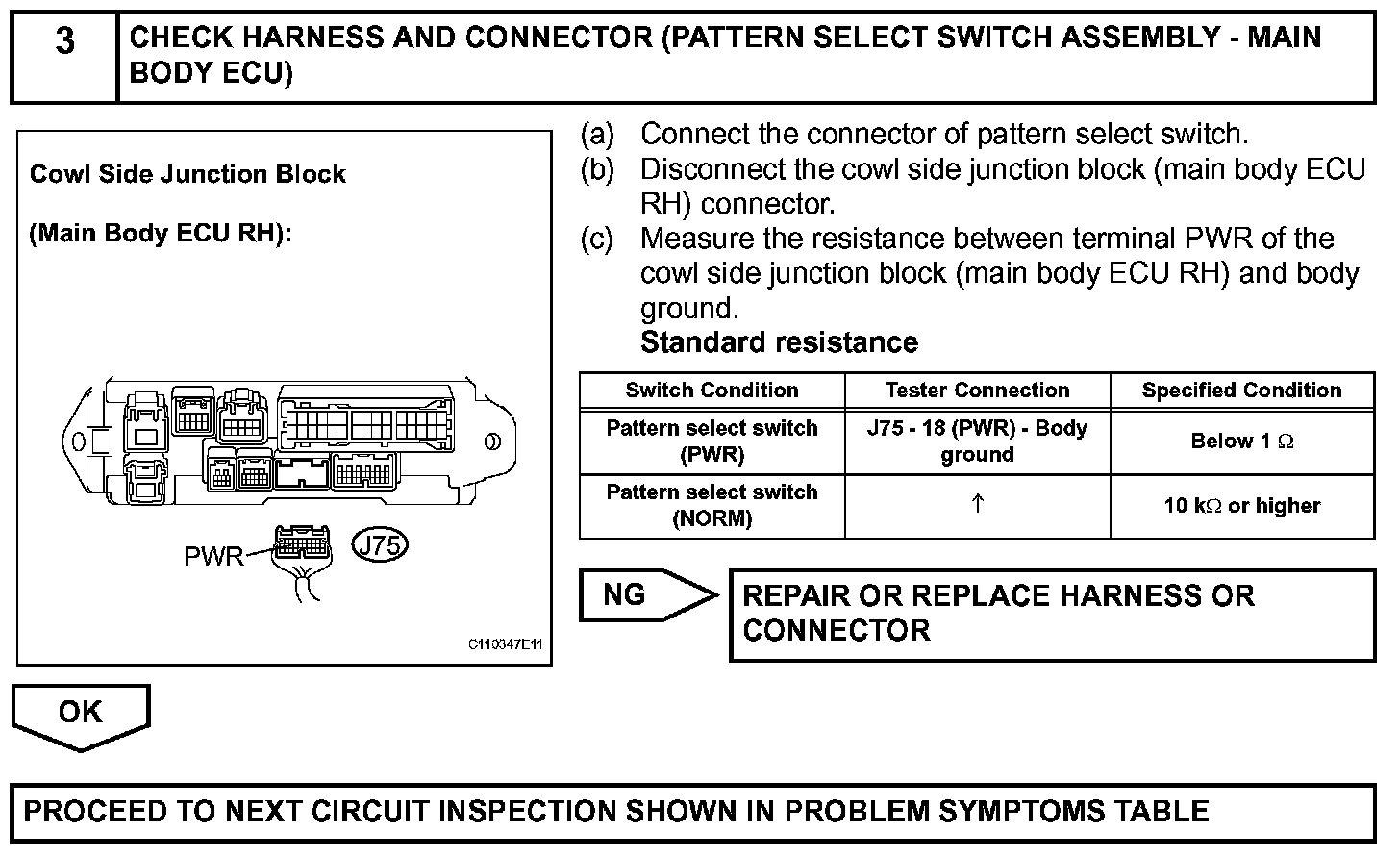 3 CHECK HARNESS AND CONNECTOR (PATTERN SELECT SWITCH ASSEMBLY - MAIN BODY ECU)

Cowl Side Junction Block

(Main Body ECU RH):

PWR

J75

C110347E11

(a) Connect the connector of pattern select switch.
(b) Disconnect the cowl side junction block (main body ECU RH) connector.
(c) Measure the resistance between terminal PWR of the cowl side junction block (main body ECU RH) and body ground.
Standard resistance

| Switch Condition | Tester Connection | Specified Condition |
|---|---|---|
| Pattern select switch (PWR) | J75 - 18 (PWR) - Body ground | Below 1 $\Omega$ |
| Pattern select switch (NORM) | ↑ | 10 k$\Omega$ or higher |

NG

REPAIR OR REPLACE HARNESS OR CONNECTOR

OK

PROCEED TO NEXT CIRCUIT INSPECTION SHOWN IN PROBLEM SYMPTOMS TABLE