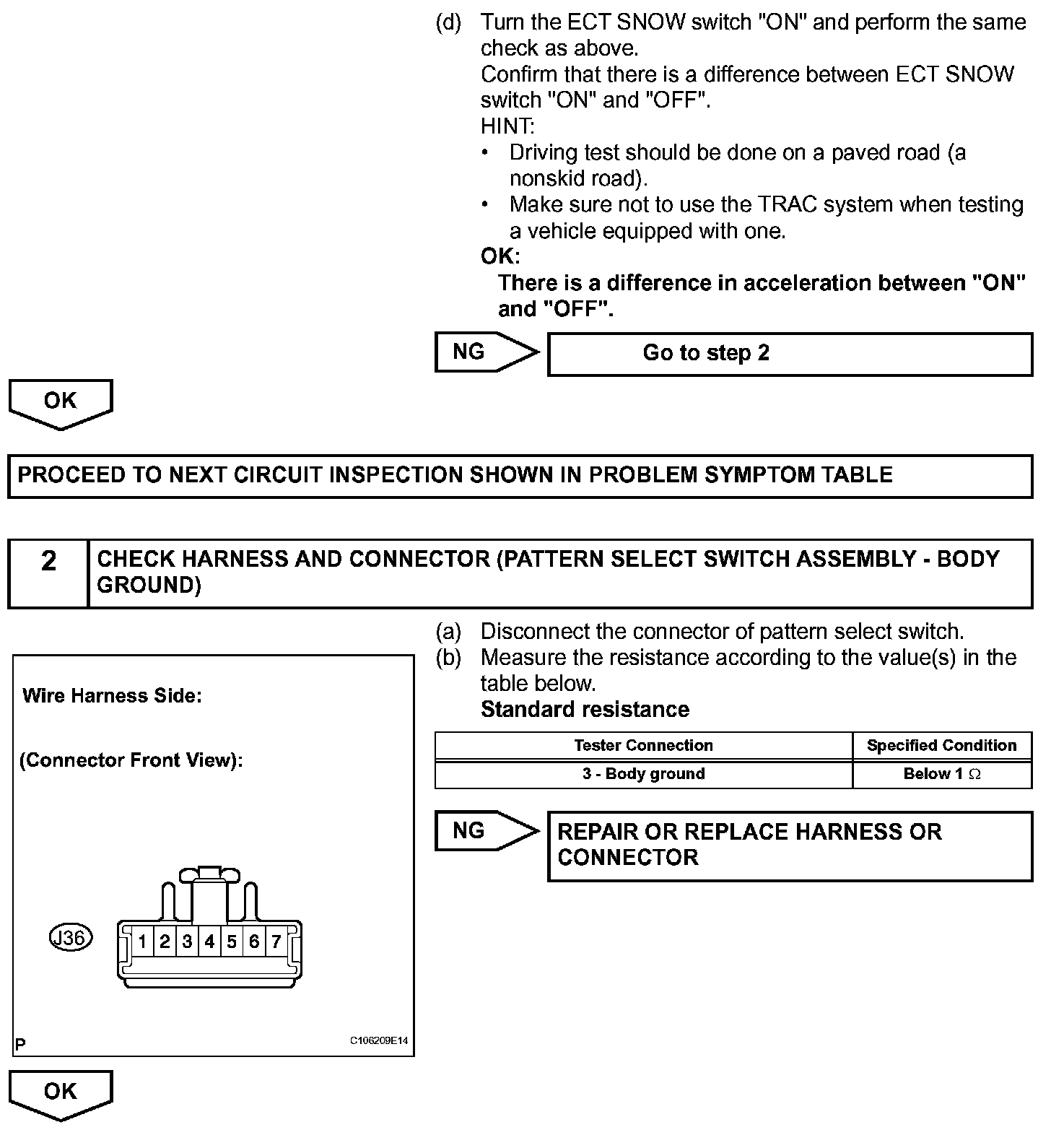 (d) Turn the ECT SNOW switch "ON" and perform the same check as above.
Confirm that there is a difference between ECT SNOW switch "ON" and "OFF".
HINT:
• Driving test should be done on a paved road (a nonskid road).
• Make sure not to use the TRAC system when testing a vehicle equipped with one.
OK:
There is a difference in acceleration between "ON" and "OFF".

NG

Go to step 2

OK

PROCEED TO NEXT CIRCUIT INSPECTION SHOWN IN PROBLEM SYMPTOM TABLE

2 CHECK HARNESS AND CONNECTOR (PATTERN SELECT SWITCH ASSEMBLY - BODY GROUND)

Wire Harness Side:

(Connector Front View):

J36

1 2 3 4 5 6 7

P

C106209E14

(a) Disconnect the connector of pattern select switch.
(b) Measure the resistance according to the value(s) in the table below.
Standard resistance

| Tester Connection | Specified Condition |
|---|---|
| 3 - Body ground | Below 1 $\Omega$ |

NG

REPAIR OR REPLACE HARNESS OR CONNECTOR

OK