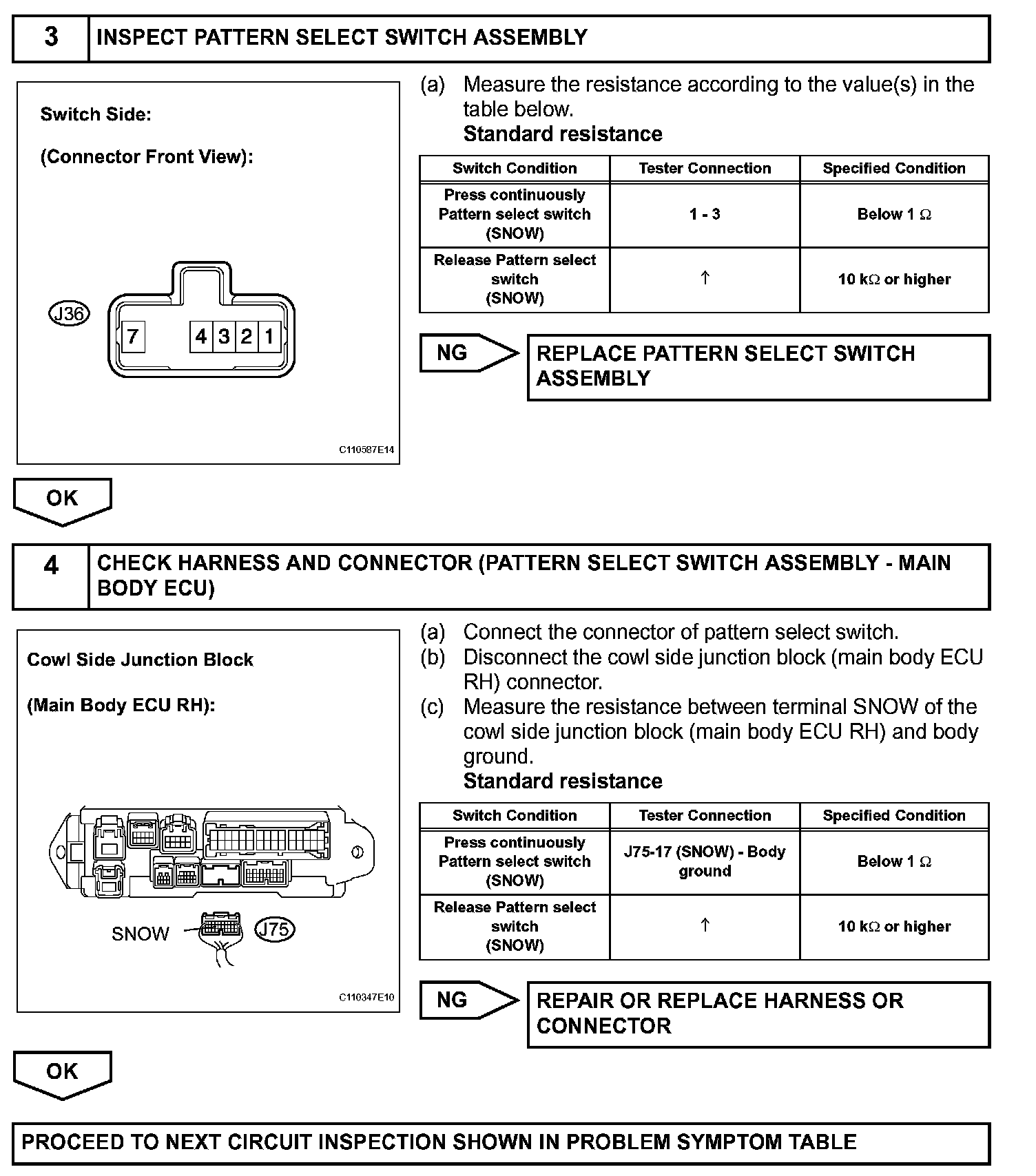 3 INSPECT PATTERN SELECT SWITCH ASSEMBLY

Switch Side:

(Connector Front View):

J36

7 4 3 2 1

C110587E14

(a) Measure the resistance according to the value(s) in the table below.
Standard resistance

| Switch Condition | Tester Connection | Specified Condition |
|---|---|---|
| Press continuously Pattern select switch (SNOW) | 1 - 3 | Below 1 $\Omega$ |
| Release Pattern select switch (SNOW) | ↑ | 10 k$\Omega$ or higher |

NG

REPLACE PATTERN SELECT SWITCH ASSEMBLY

OK

4 CHECK HARNESS AND CONNECTOR (PATTERN SELECT SWITCH ASSEMBLY - MAIN BODY ECU)

Cowl Side Junction Block

(Main Body ECU RH):

SNOW

J75

C110347E10

(a) Connect the connector of pattern select switch.
(b) Disconnect the cowl side junction block (main body ECU RH) connector.
(c) Measure the resistance between terminal SNOW of the cowl side junction block (main body ECU RH) and body ground.
Standard resistance

| Switch Condition | Tester Connection | Specified Condition |
|---|---|---|
| Press continuously Pattern select switch (SNOW) | J75-17 (SNOW) - Body ground | Below 1 $\Omega$ |
| Release Pattern select switch (SNOW) | ↑ | 10 k$\Omega$ or higher |

NG

REPAIR OR REPLACE HARNESS OR CONNECTOR

OK

PROCEED TO NEXT CIRCUIT INSPECTION SHOWN IN PROBLEM SYMPTOM TABLE