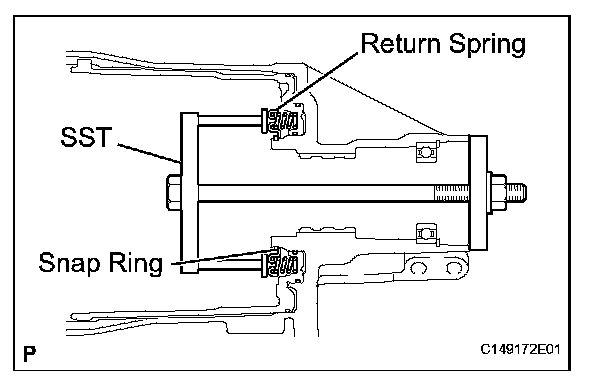 Return Spring

SST

Snap Ring

P

C149172E01