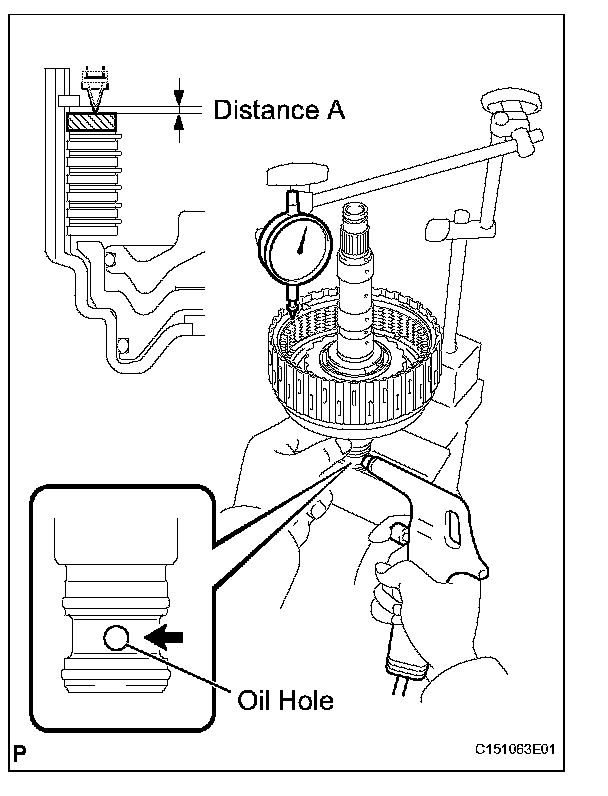 Distance A

Oil Hole

P

C151063E01